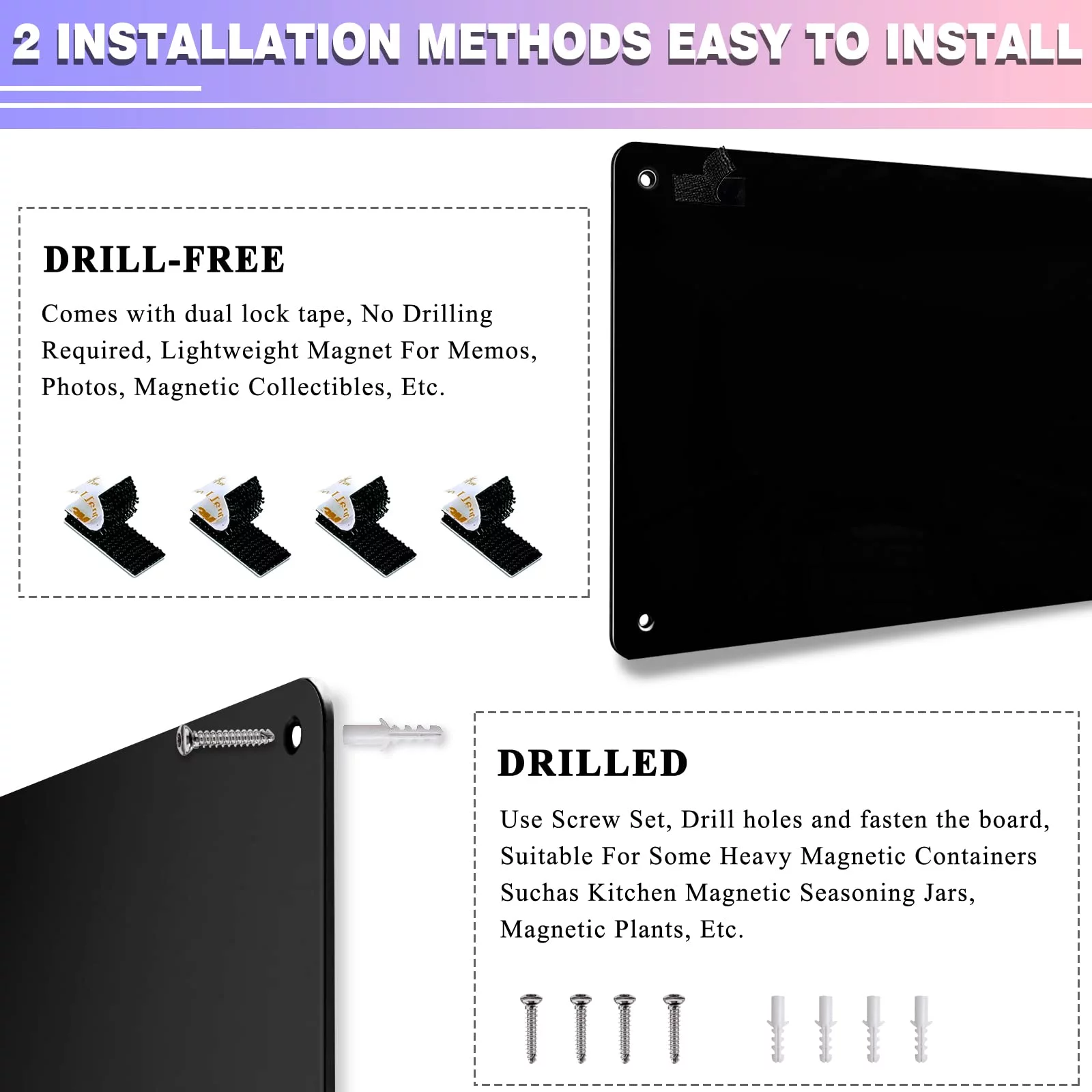 2 INSTALLATION METHODS EASY TO INSTALL

DRILL-FREE

Comes with dual lock tape, No Drilling Required, Lightweight Magnet For Memos, Photos, Magnetic Collectibles, Etc.

DRILLED

Use Screw Set, Drill holes and fasten the board, Suitable For Some Heavy Magnetic Containers Suchas Kitchen Magnetic Seasoning Jars, Magnetic Plants, Etc.