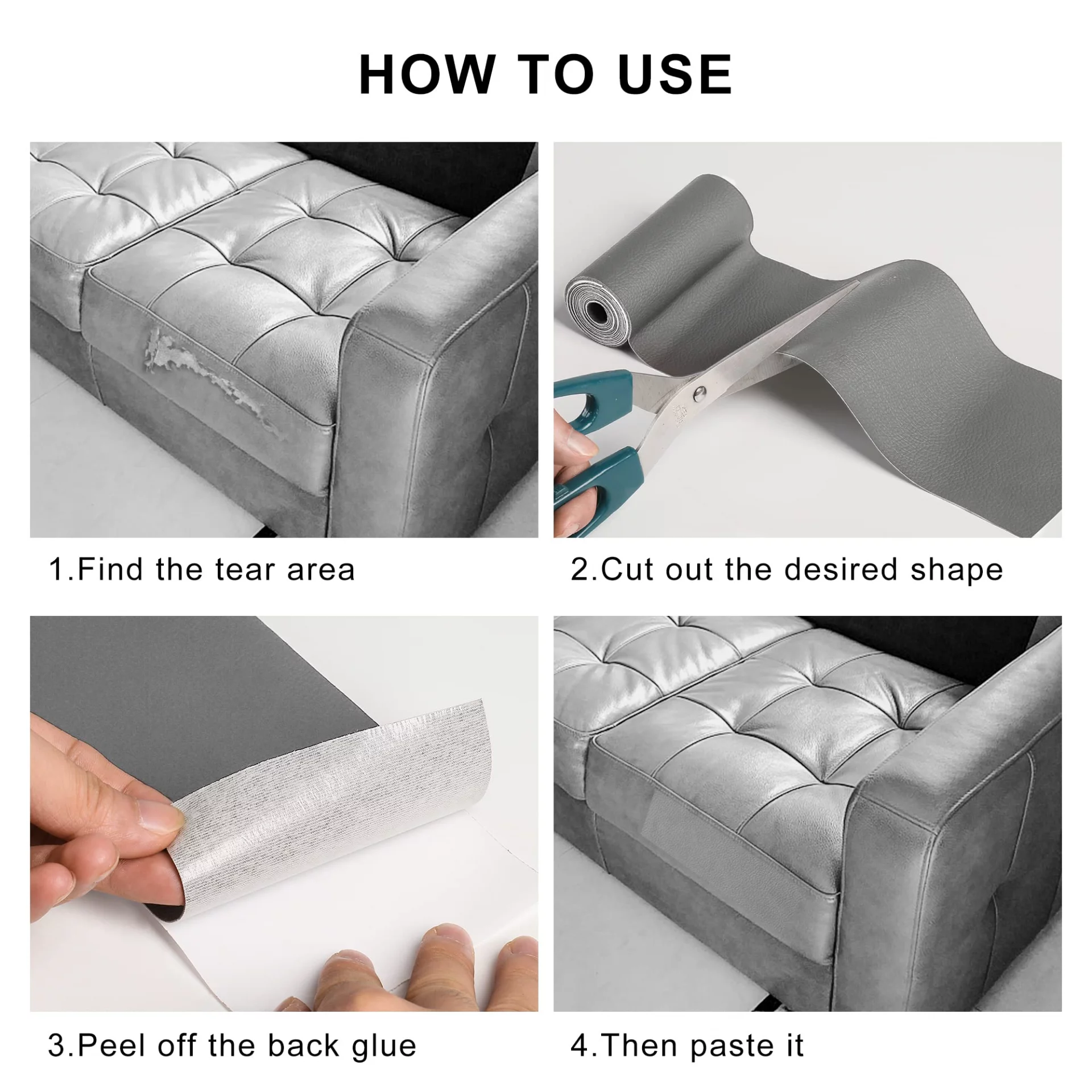 HOW TO USE

1.Find the tear area

2.Cut out the desired shape

3.Peel off the back glue

4.Then paste it