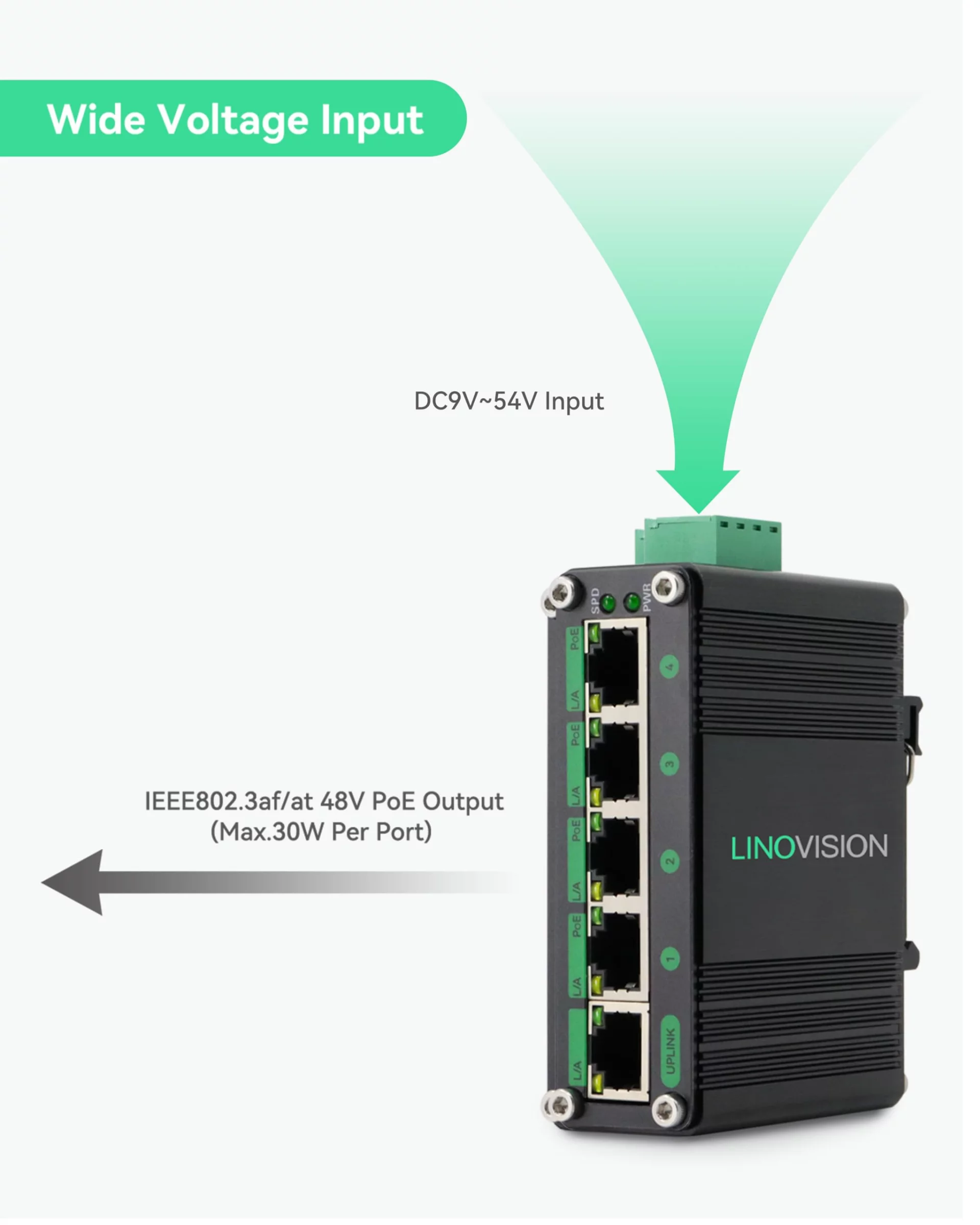 Wide Voltage Input

DC9V~54V Input

IEEE802.3af/at 48V PoE Output
(Max.30W Per Port)

SPD PWR

PoE L/A 4
PoE L/A 3
PoE L/A 2
PoE L/A 1
L/A UPLINK

LINOVISION