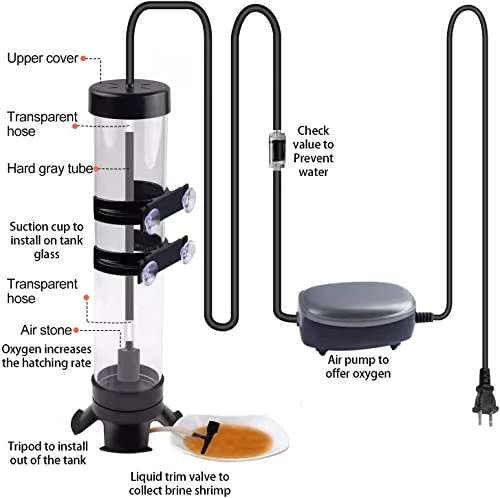 Upper cover

Transparent hose

Hard gray tube

Suction cup to install on tank glass

Transparent hose

Air stone

Oxygen increases the hatching rate

Tripod to install out of the tank

Liquid trim valve to collect brine shrimp

Check value to Prevent water

Air pump to offer oxygen