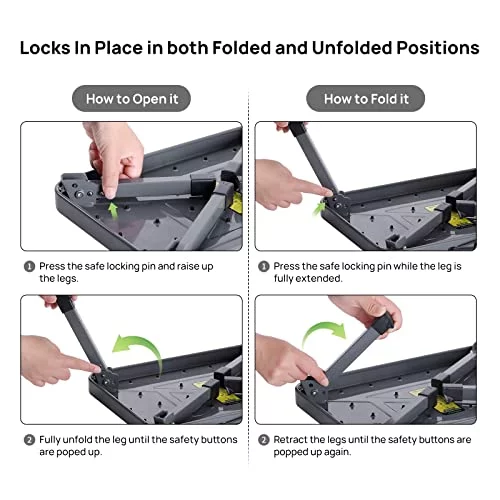 Locks In Place in both Folded and Unfolded Positions

How to Open it

1 Press the safe locking pin and raise up the legs.

2 Fully unfold the leg until the safety buttons are poped up.

How to Fold it

1 Press the safe locking pin while the leg is fully extended.

2 Retract the legs until the safety buttons are popped up again.