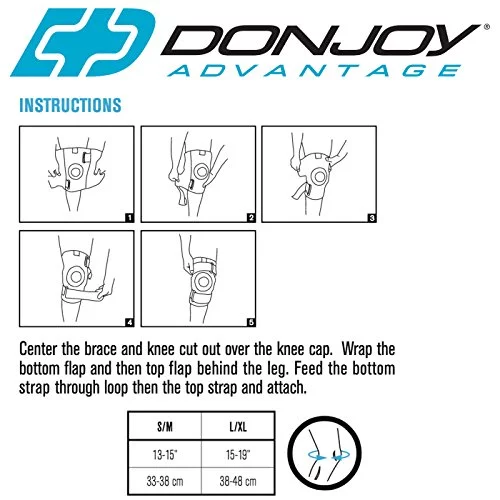 DONJOY®
ADVANTAGE

INSTRUCTIONS

1

2

3

4

5

Center the brace and knee cut out over the knee cap. Wrap the bottom flap and then top flap behind the leg. Feed the bottom strap through loop then the top strap and attach.

| S/M | L/XL |
|---|---|
| 13-15" | 15-19" |
| 33-38 cm | 38-48 cm |