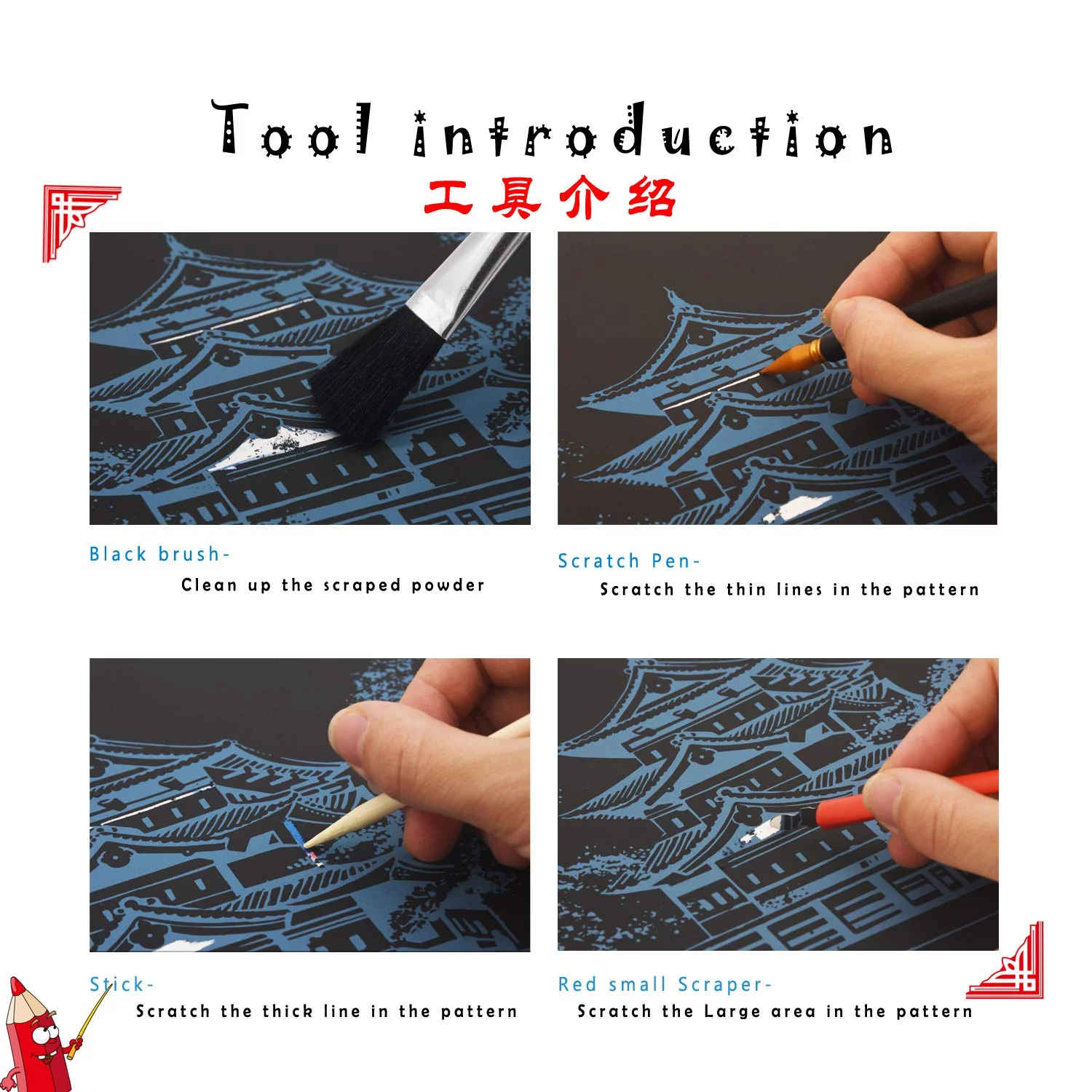 Tool introduction
工具介绍

Black brush-
Clean up the scraped powder

Scratch Pen-
Scratch the thin lines in the pattern

Stick-
Scratch the thick line in the pattern

Red small Scraper-
Scratch the Large area in the pattern