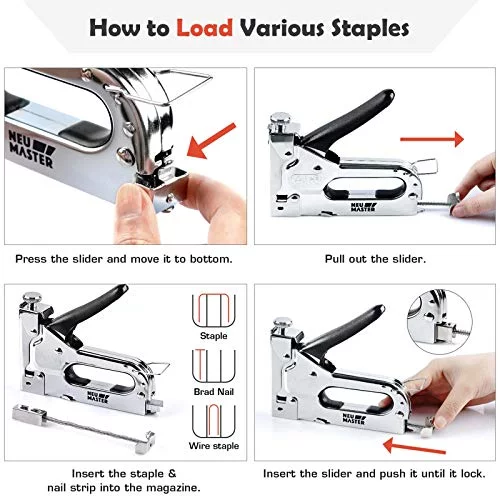 How to Load Various Staples

NEU MASTER

Press the slider and move it to bottom.

NEU MASTER

Pull out the slider.

NEU MASTER

Staple

Brad Nail

Wire staple

Insert the staple & nail strip into the magazine.

NEU MASTER

Insert the slider and push it until it lock.