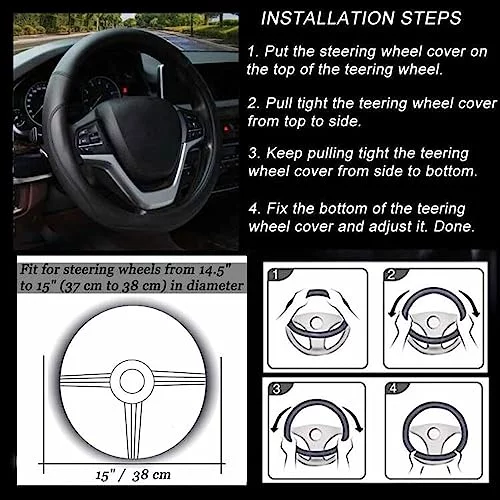 INSTALLATION STEPS

1. Put the steering wheel cover on the top of the teering wheel.

2. Pull tight the teering wheel cover from top to side.

3. Keep pulling tight the teering wheel cover from side to bottom.

4. Fix the bottom of the teering wheel cover and adjust it. Done.

Fit for steering wheels from 14.5" to 15" (37 cm to 38 cm) in diameter

15" / 38 cm

1

2

3

4