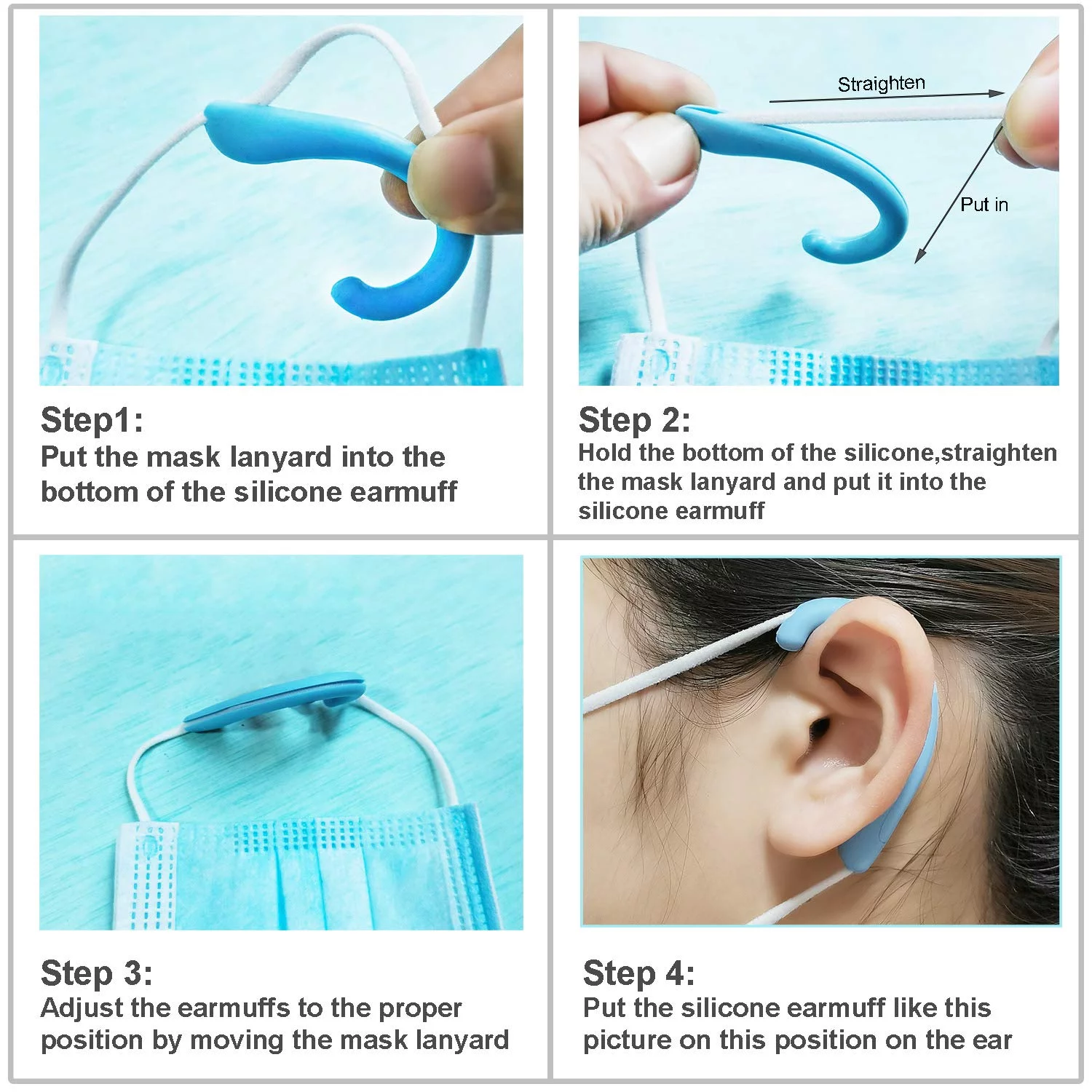 Step1:
Put the mask lanyard into the bottom of the silicone earmuff

Straighten
Put in

Step 2:
Hold the bottom of the silicone,straighten the mask lanyard and put it into the silicone earmuff

Step 3:
Adjust the earmuffs to the proper position by moving the mask lanyard

Step 4:
Put the silicone earmuff like this picture on this position on the ear