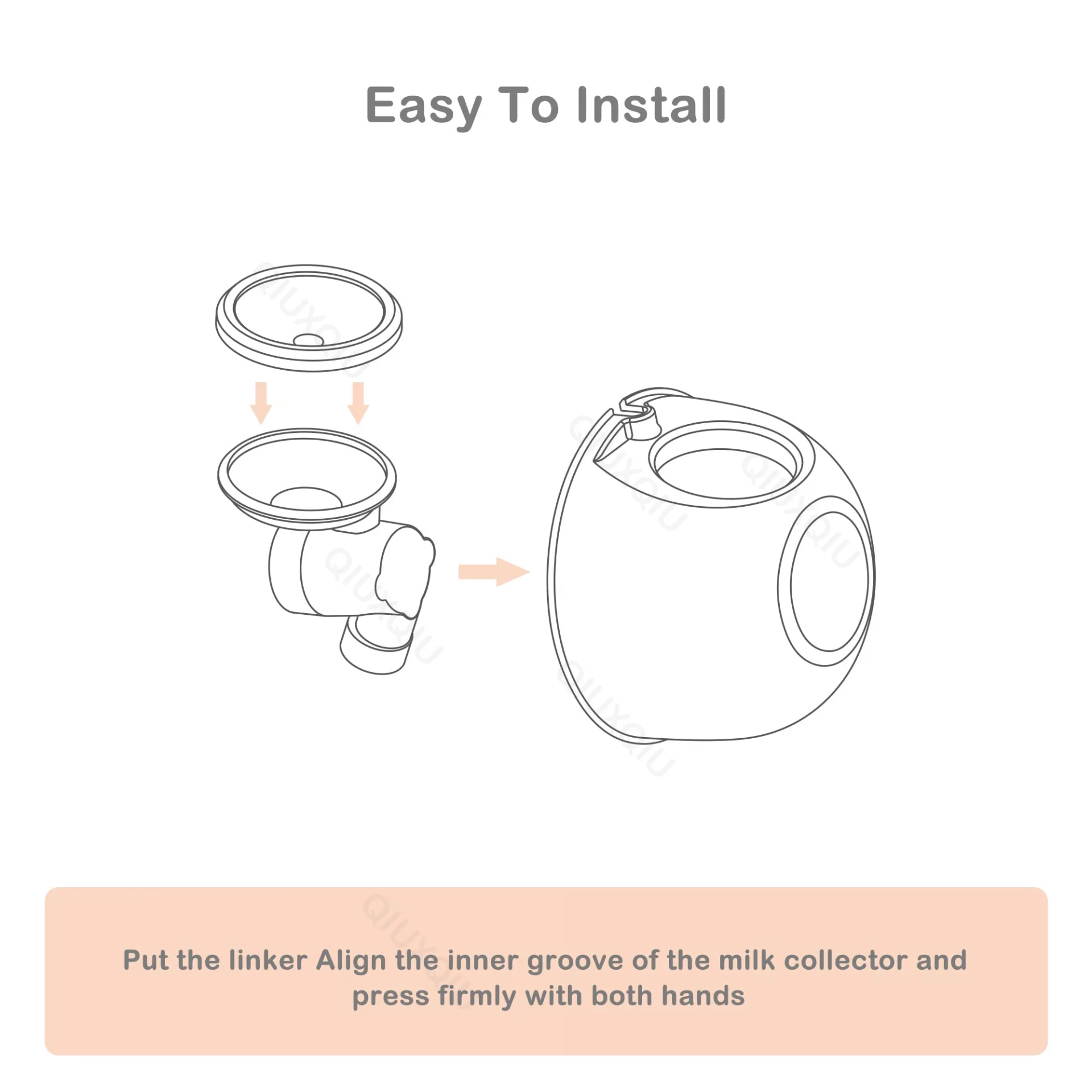 Easy To Install

QIUXQIU

QIUXQIU

QIUXQIU

QIUXQIU

QIUXQIU

QIUXQIU

Put the linker Align the inner groove of the milk collector and press firmly with both hands