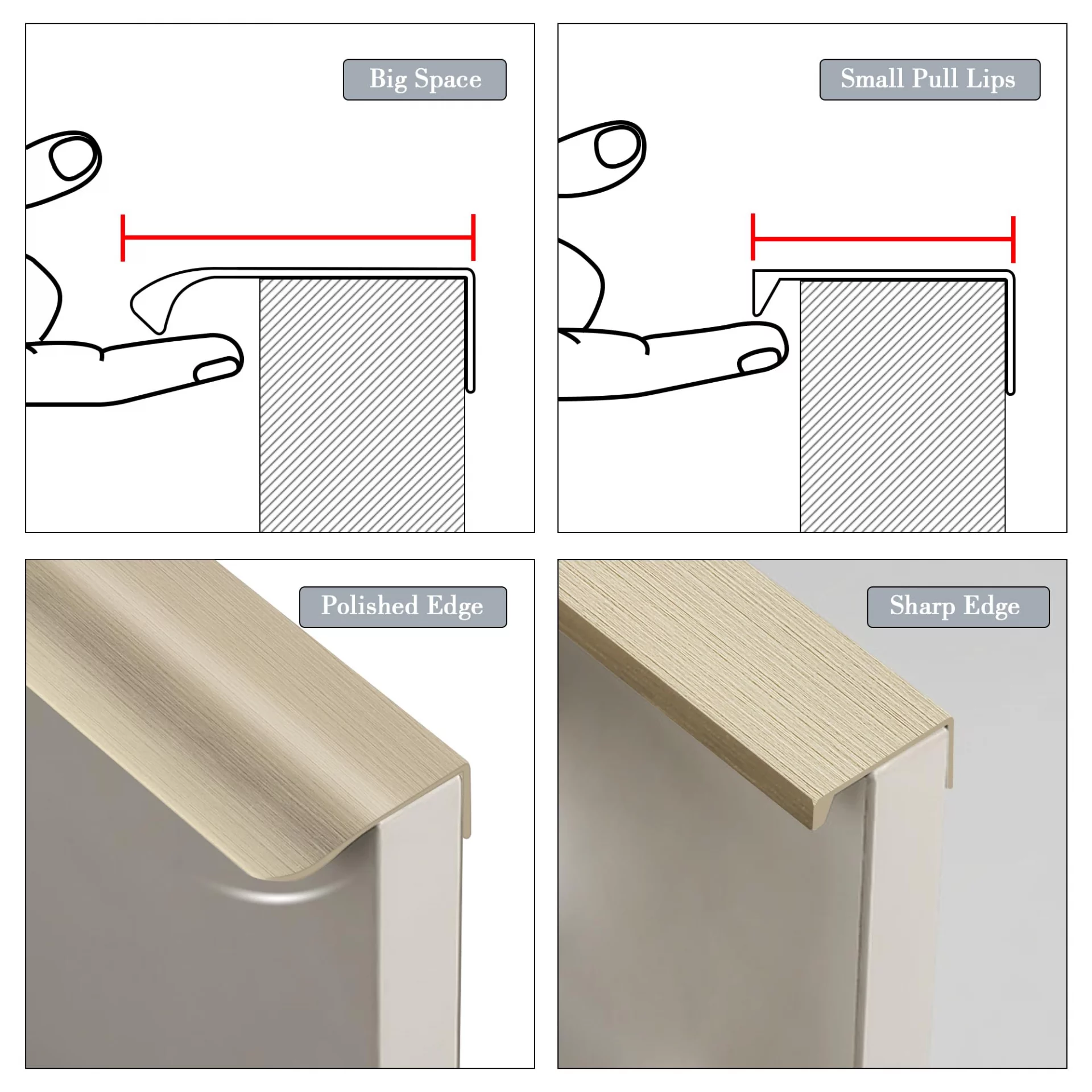 Big Space

Small Pull Lips

Polished Edge

Sharp Edge