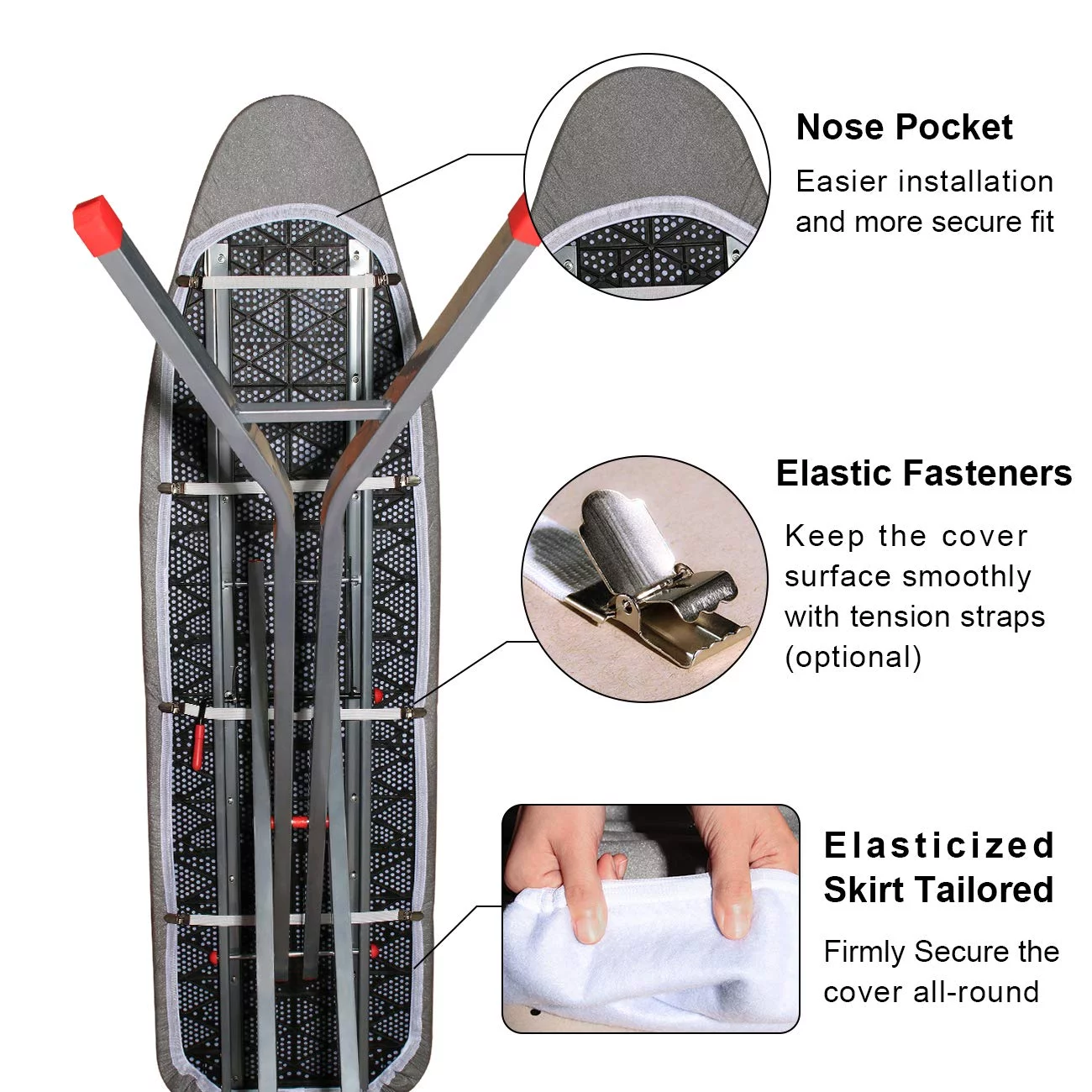 Nose Pocket

Easier installation and more secure fit

Elastic Fasteners

Keep the cover surface smoothly with tension straps (optional)

Elasticized Skirt Tailored

Firmly Secure the cover all-round