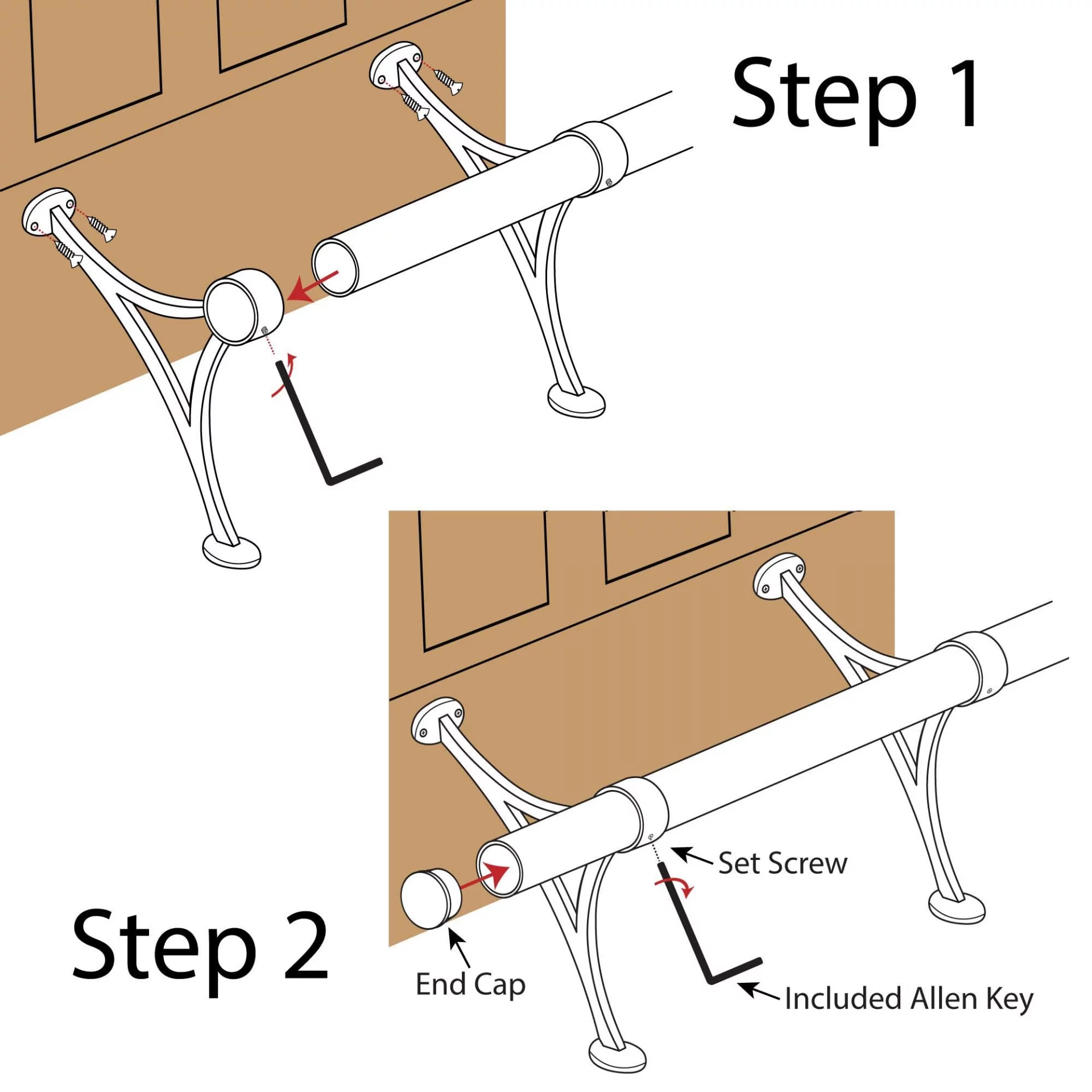 Step 1

Step 2

Set Screw

End Cap

Included Allen Key