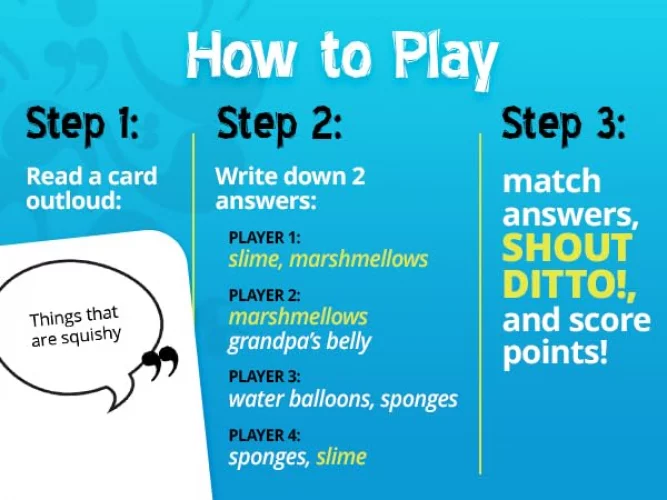 How to Play

Step 1:

Read a card outloud:

Things that are squishy

Step 2:

Write down 2 answers:

PLAYER 1:
slime, marshmellows

PLAYER 2:
marshmellows
grandpa's belly

PLAYER 3:
water balloons, sponges

PLAYER 4:
sponges, slime

Step 3:

match answers, SHOUT DITTO!, and score points!