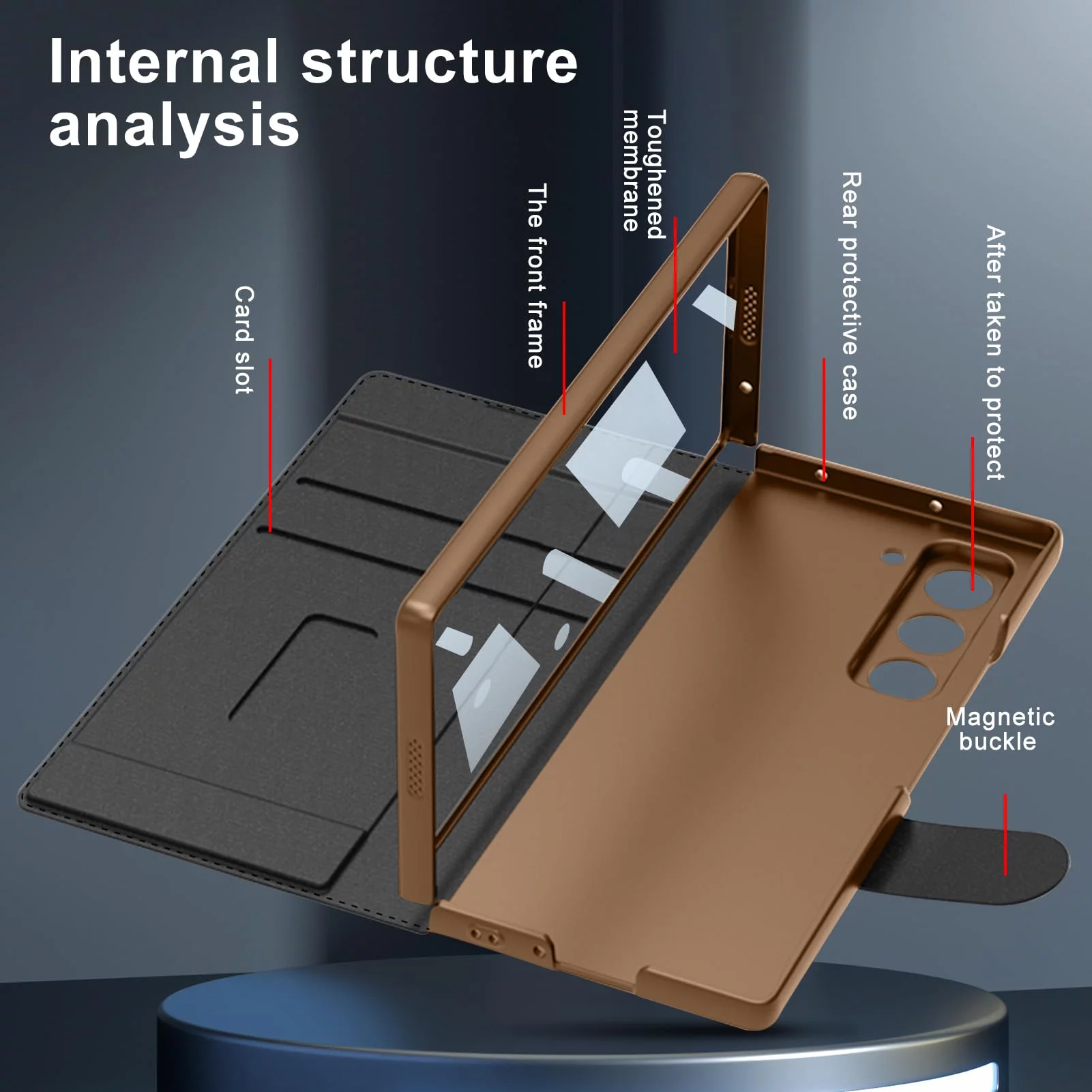 Internal structure analysis

Card slot

The front frame

Toughened membrane

Rear protective case

After taken to protect

Magnetic buckle