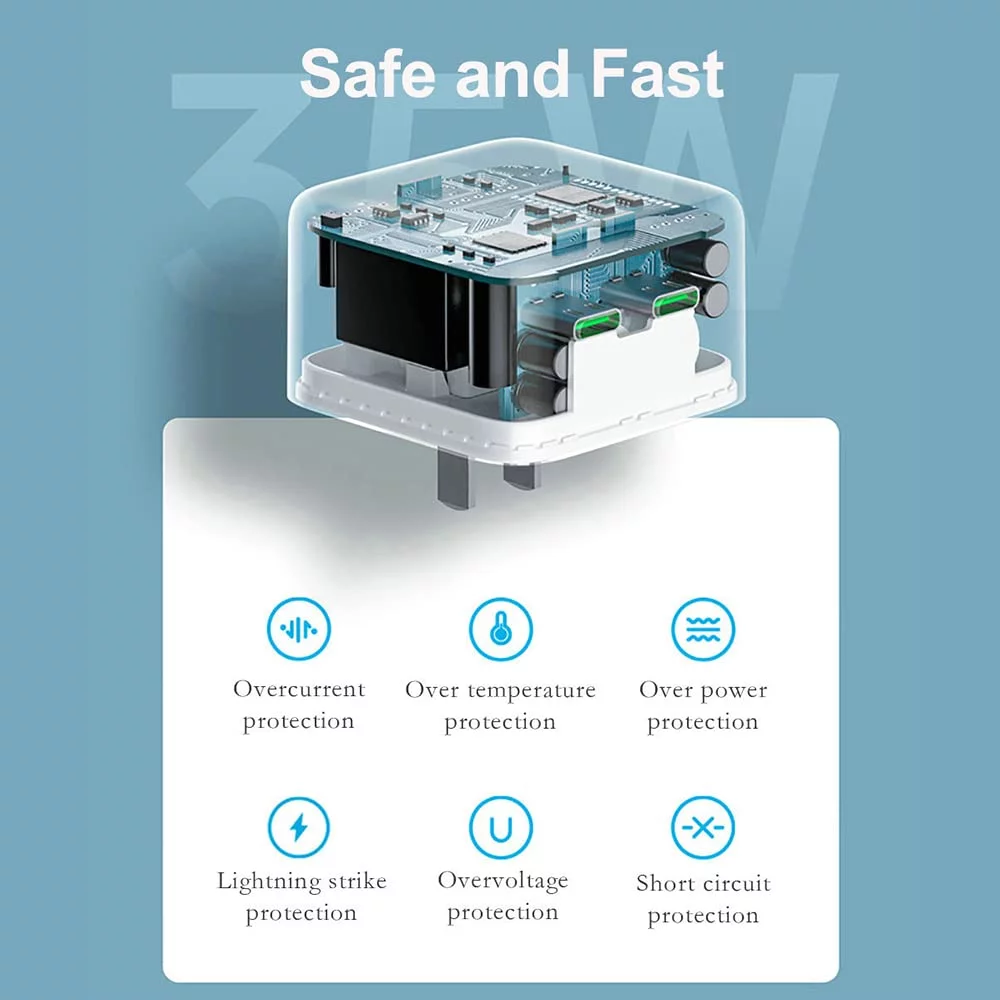 Safe and Fast

35W

Overcurrent protection

Over temperature protection

Over power protection

Lightning strike protection

Overvoltage protection

Short circuit protection