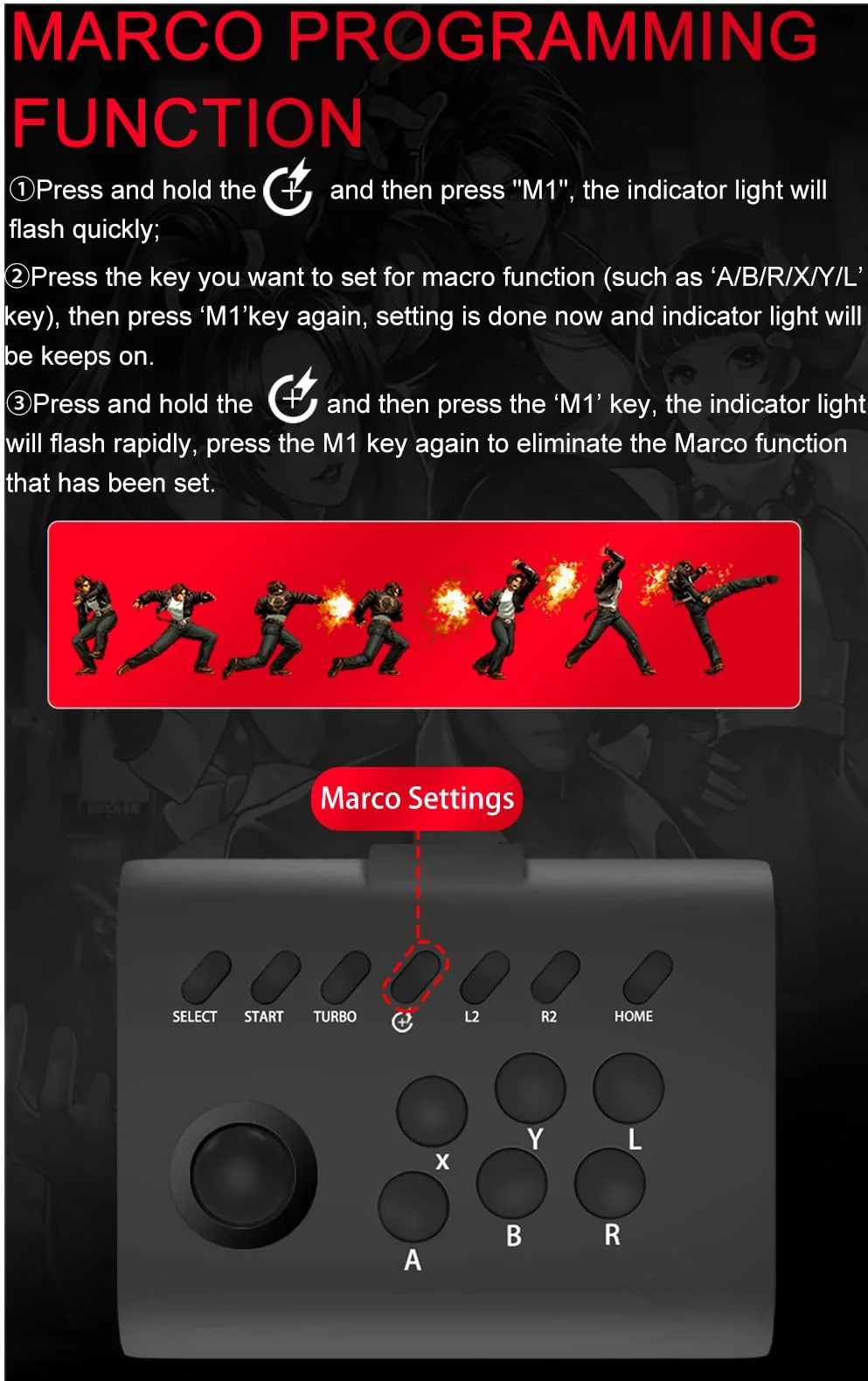 MARCO PROGRAMMING FUNCTION

①Press and hold the and then press "M1", the indicator light will flash quickly;

②Press the key you want to set for macro function (such as ‘A/B/R/X/Y/L’ key), then press ‘M1’key again, setting is done now and indicator light will be keeps on.

③Press and hold the and then press the ‘M1’ key, the indicator light will flash rapidly, press the M1 key again to eliminate the Marco function that has been set.

Marco Settings

SELECT START TURBO L2 R2 HOME

X Y L

A B R