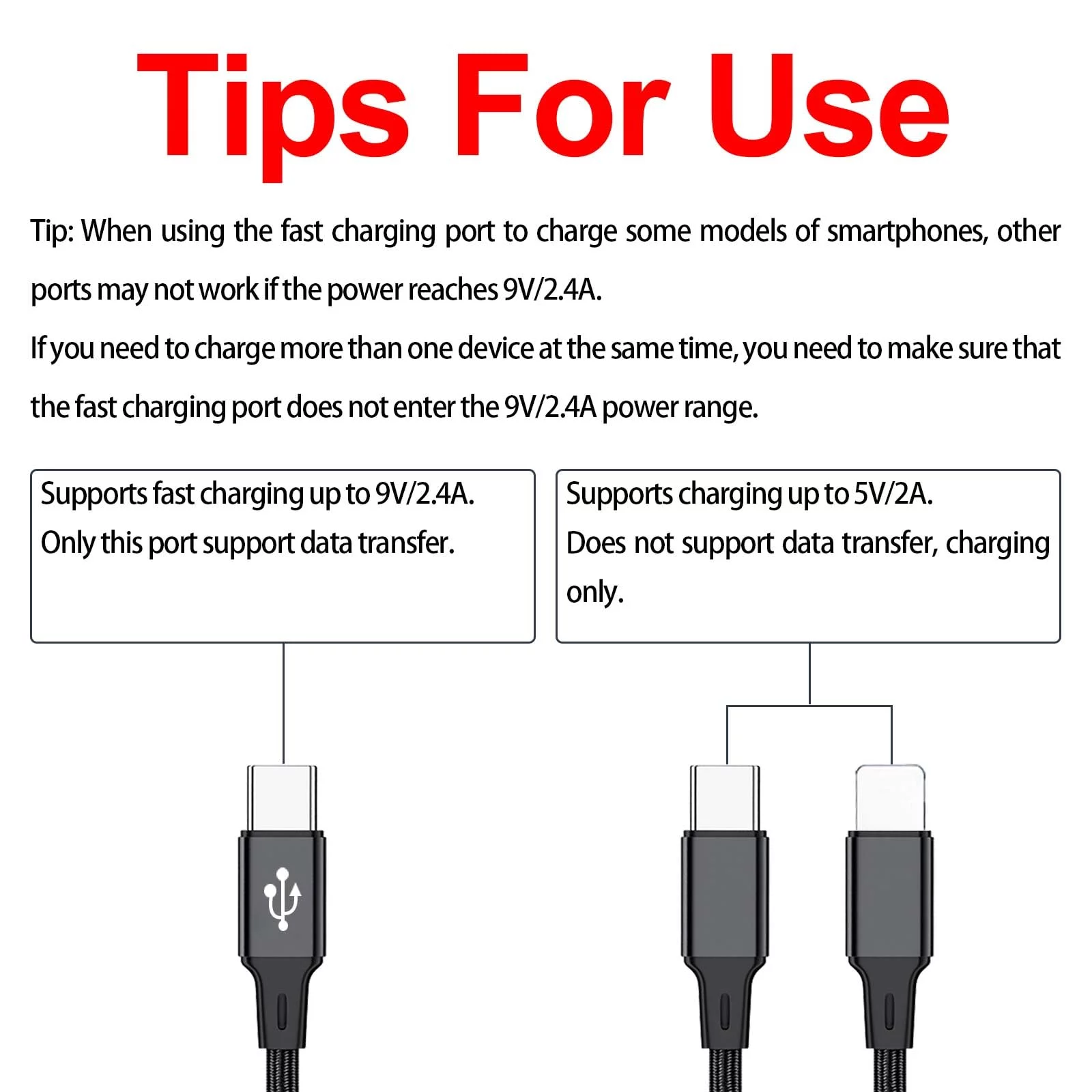 Tips For Use

Tip: When using the fast charging port to charge some models of smartphones, other ports may not work if the power reaches 9V/2.4A.

If you need to charge more than one device at the same time, you need to make sure that the fast charging port does not enter the 9V/2.4A power range.

Supports fast charging up to 9V/2.4A.
Only this port support data transfer.

Supports charging up to 5V/2A.
Does not support data transfer, charging only.