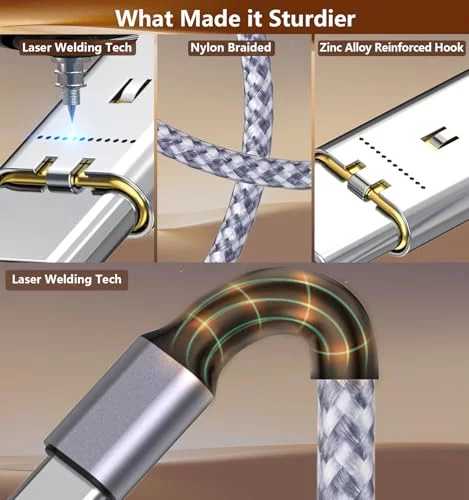 What Made it Sturdier

Laser Welding Tech

Nylon Braided

Zinc Alloy Reinforced Hook

Laser Welding Tech