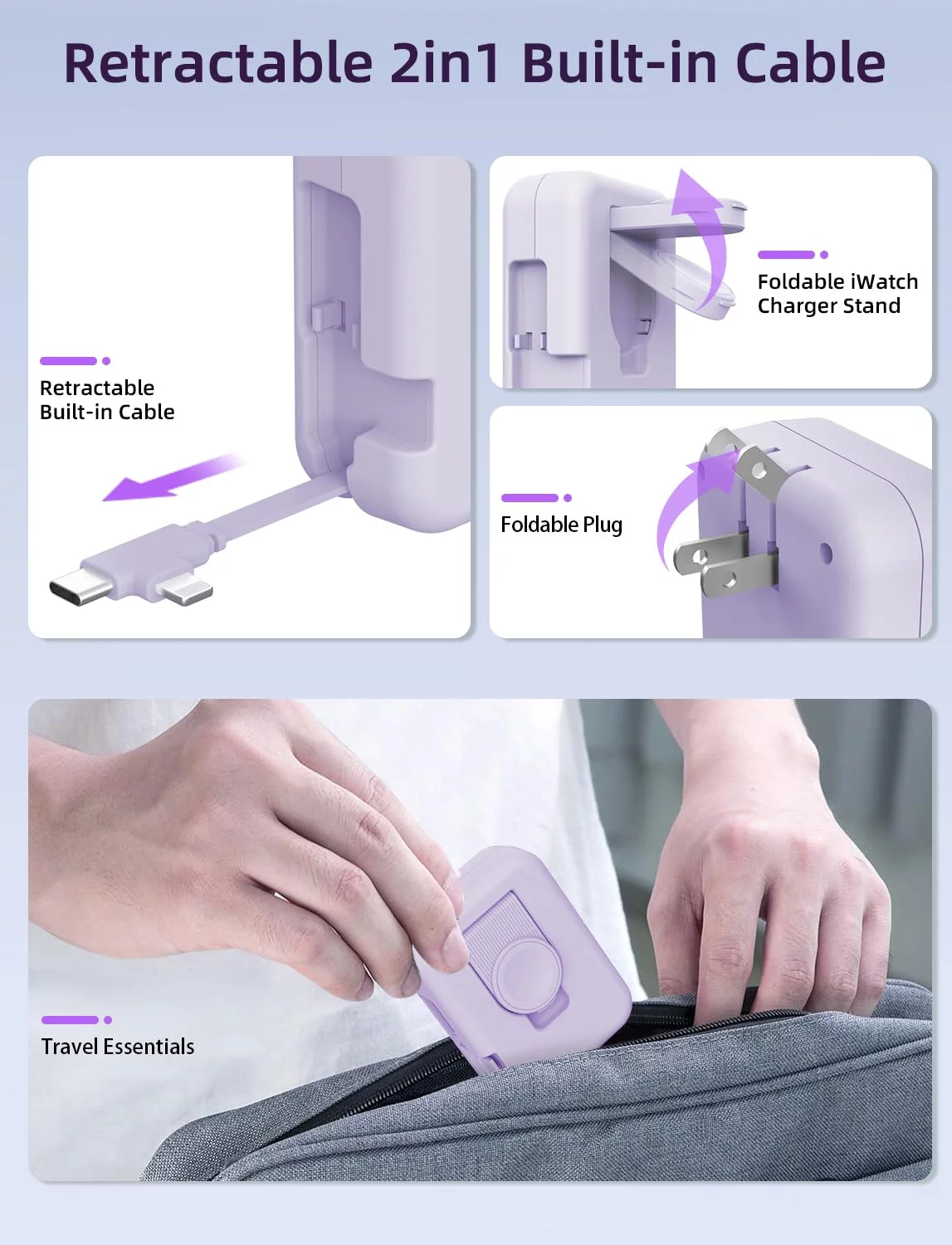 Retractable 2in1 Built-in Cable

Retractable Built-in Cable

Foldable iWatch Charger Stand

Foldable Plug

Travel Essentials