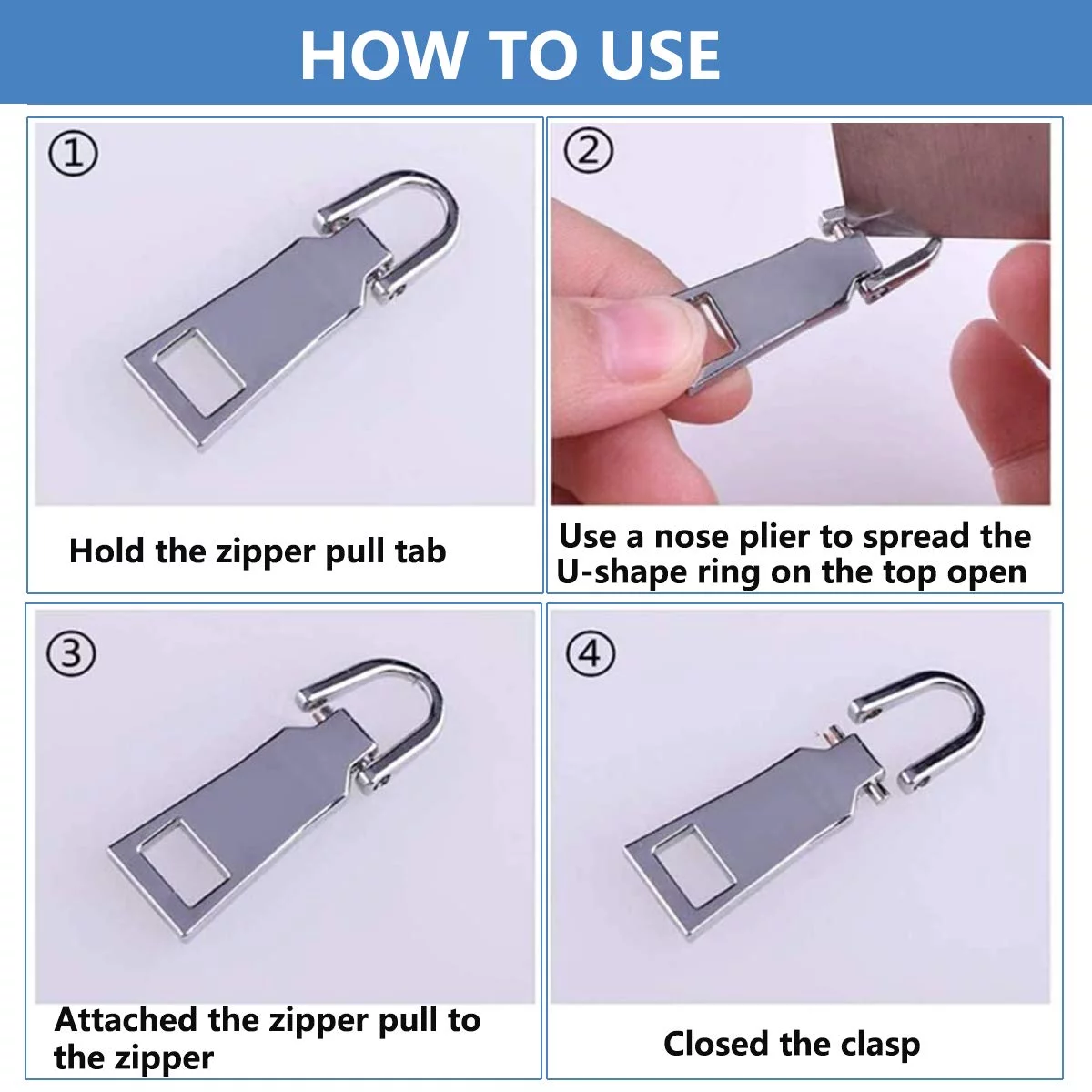 HOW TO USE

①

Hold the zipper pull tab

②

Use a nose plier to spread the U-shape ring on the top open

③

Attached the zipper pull to the zipper

④

Closed the clasp