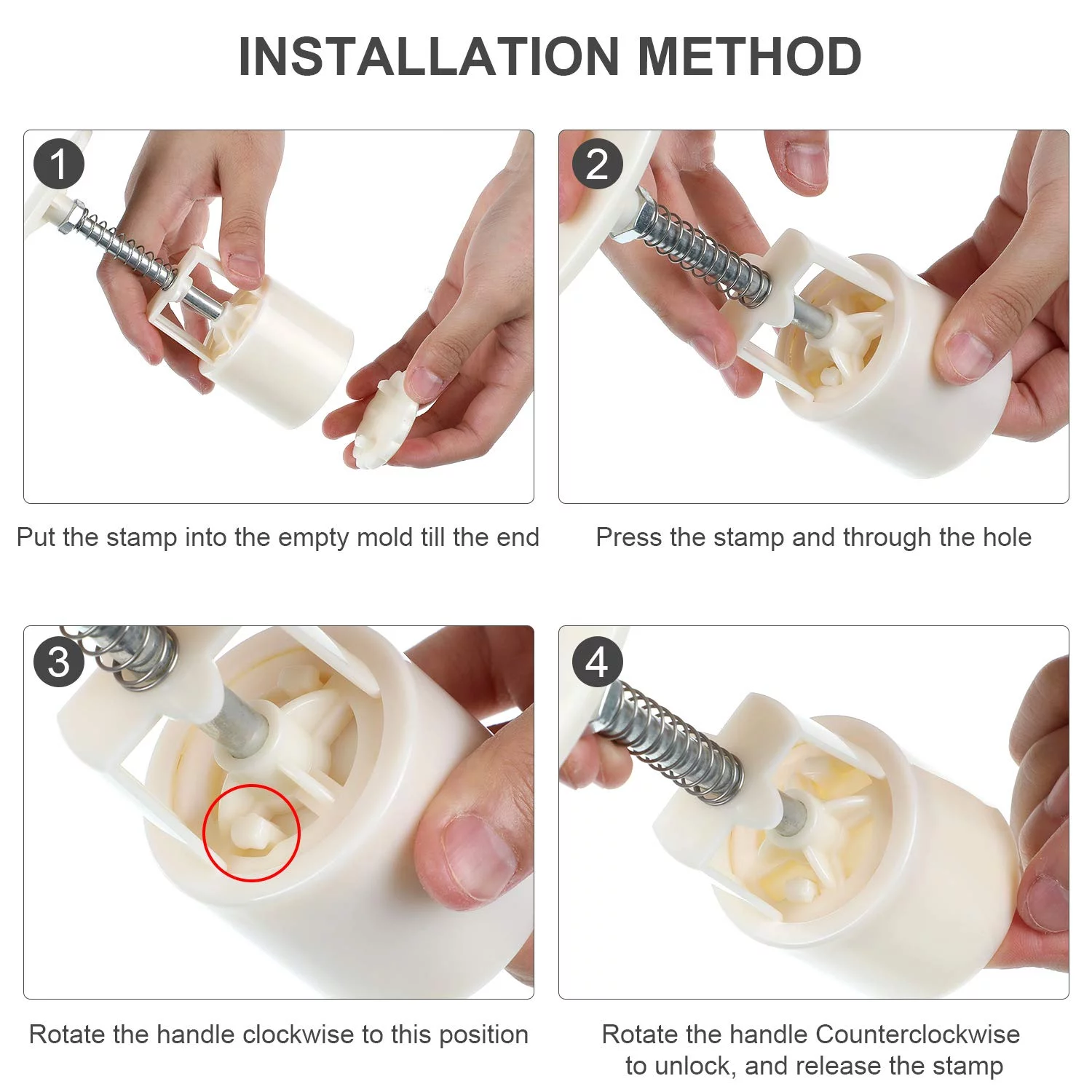 INSTALLATION METHOD

1

Put the stamp into the empty mold till the end

2

Press the stamp and through the hole

3

Rotate the handle clockwise to this position

4

Rotate the handle Counterclockwise to unlock, and release the stamp