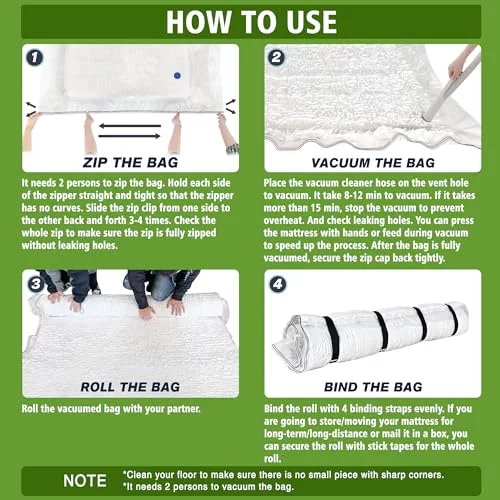 HOW TO USE

1

ZIP THE BAG

It needs 2 persons to zip the bag. Hold each side of the zipper straight and tight so that the zipper has no curves. Slide the zip clip from one side to the other back and forth 3-4 times. Check the whole zip to make sure the zip is fully zipped without leaking holes.

2

VACUUM THE BAG

Place the vacuum cleaner hose on the vent hole to vacuum. It take 8-12 min to vacuum. If it takes more than 15 min, stop the vacuum to prevent overheat. And check leaking holes. You can press the mattress with hands or feed during vacuum to speed up the process. After the bag is fully vacuumed, secure the zip cap back tightly.

3

ROLL THE BAG

Roll the vacuumed bag with your partner.

4

BIND THE BAG

Bind the roll with 4 binding straps evenly. If you are going to store/moving your mattress for long-term/long-distance or mail it in a box, you can secure the roll with stick tapes for the whole roll.

NOTE *Clean your floor to make sure there is no small piece with sharp corners.
*It needs 2 persons to vacuum the bag.