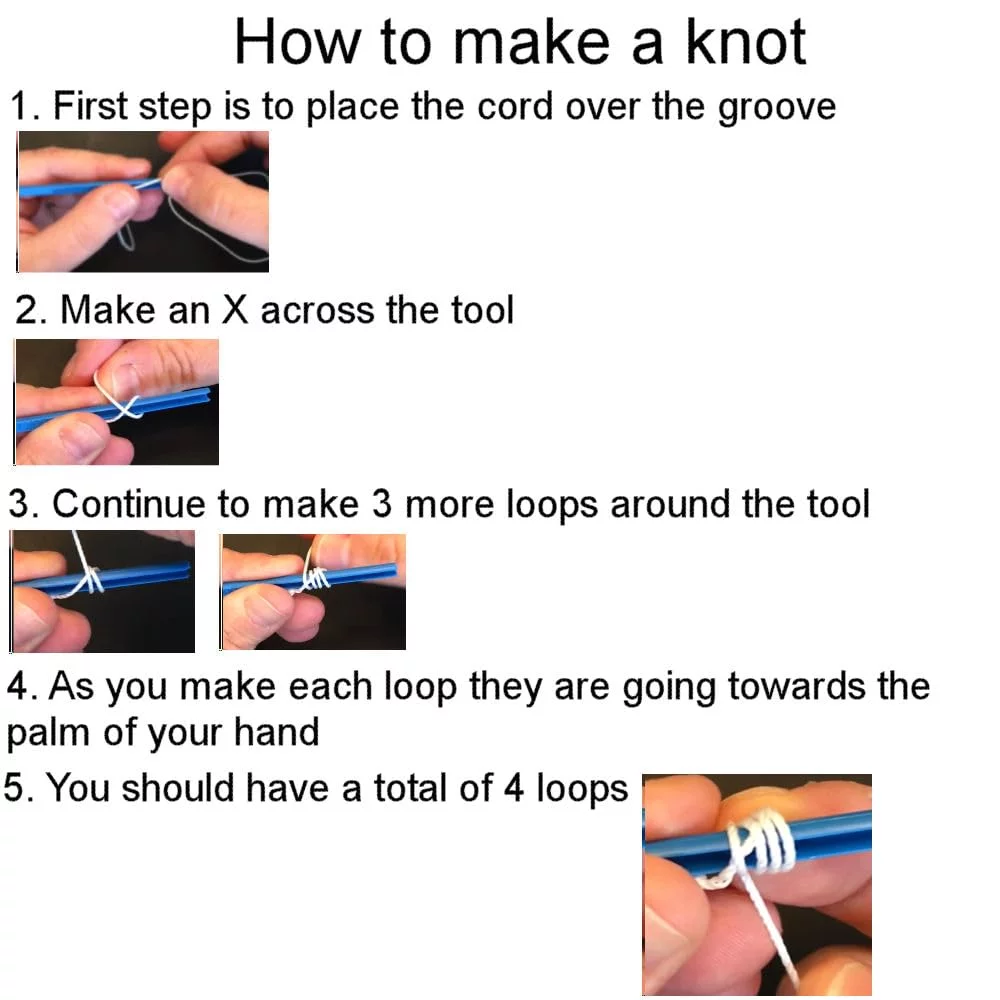 How to make a knot

1. First step is to place the cord over the groove

2. Make an X across the tool

3. Continue to make 3 more loops around the tool

4. As you make each loop they are going towards the palm of your hand

5. You should have a total of 4 loops