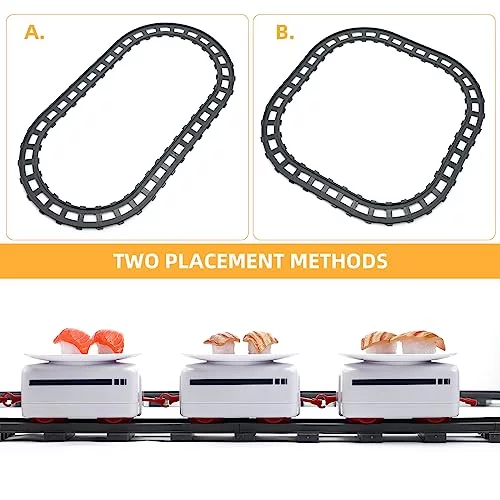 A.

B.

TWO PLACEMENT METHODS