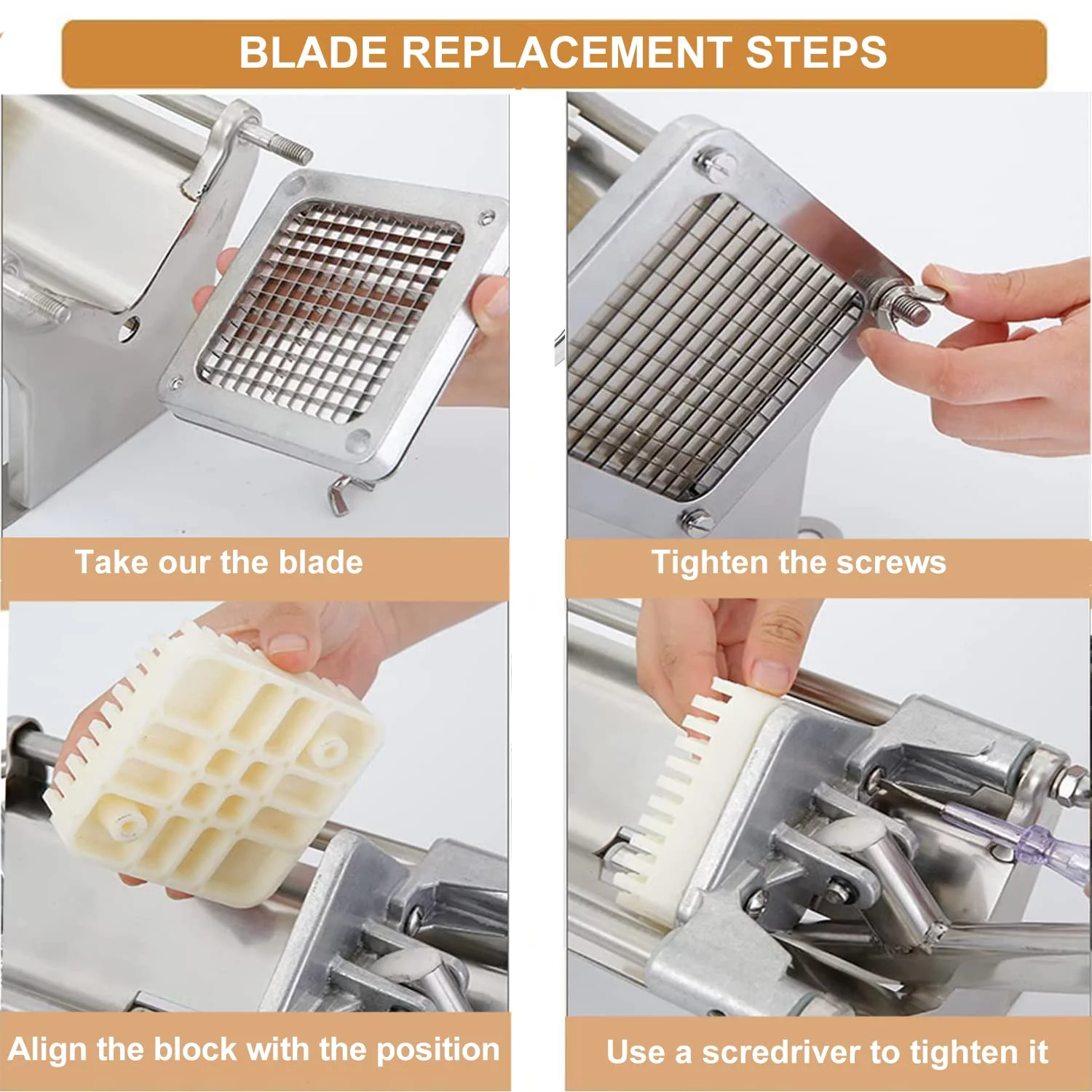 BLADE REPLACEMENT STEPS

Take our the blade

Tighten the screws

Align the block with the position

Use a scredriver to tighten it