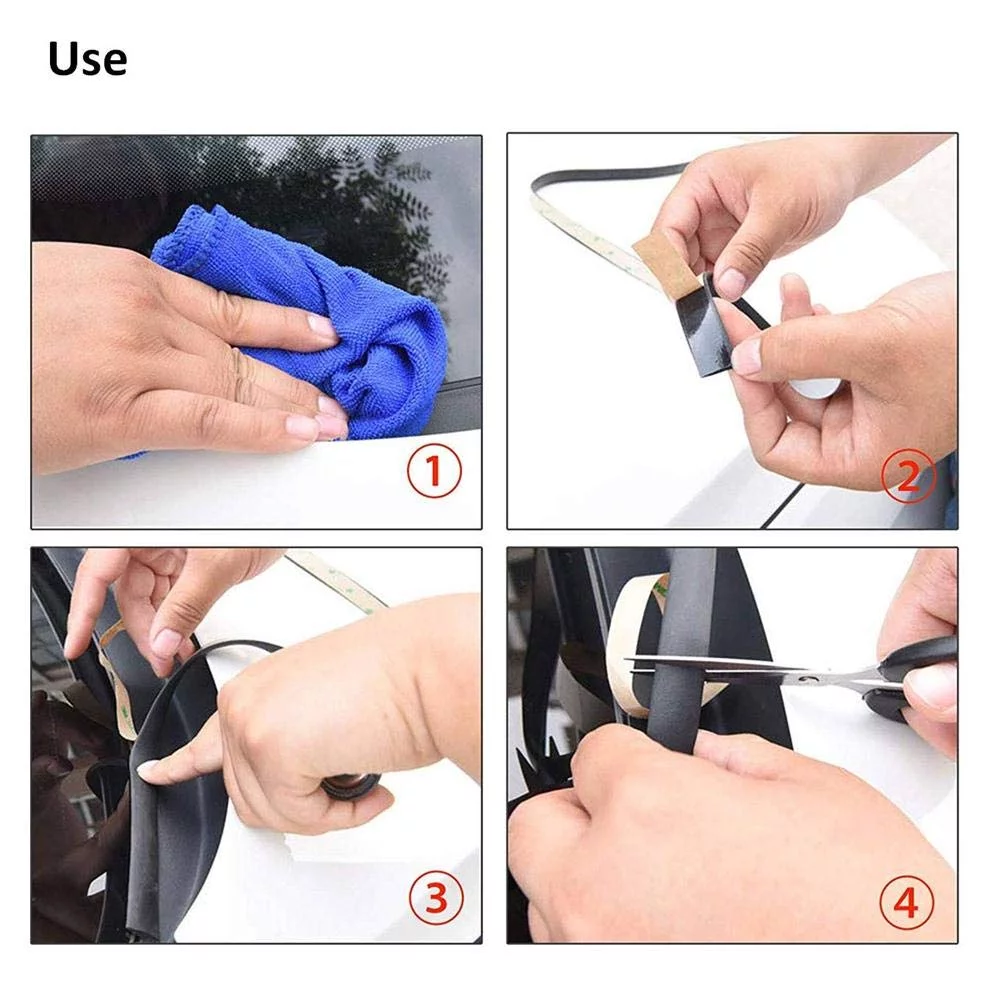 Use

1

2

3

4