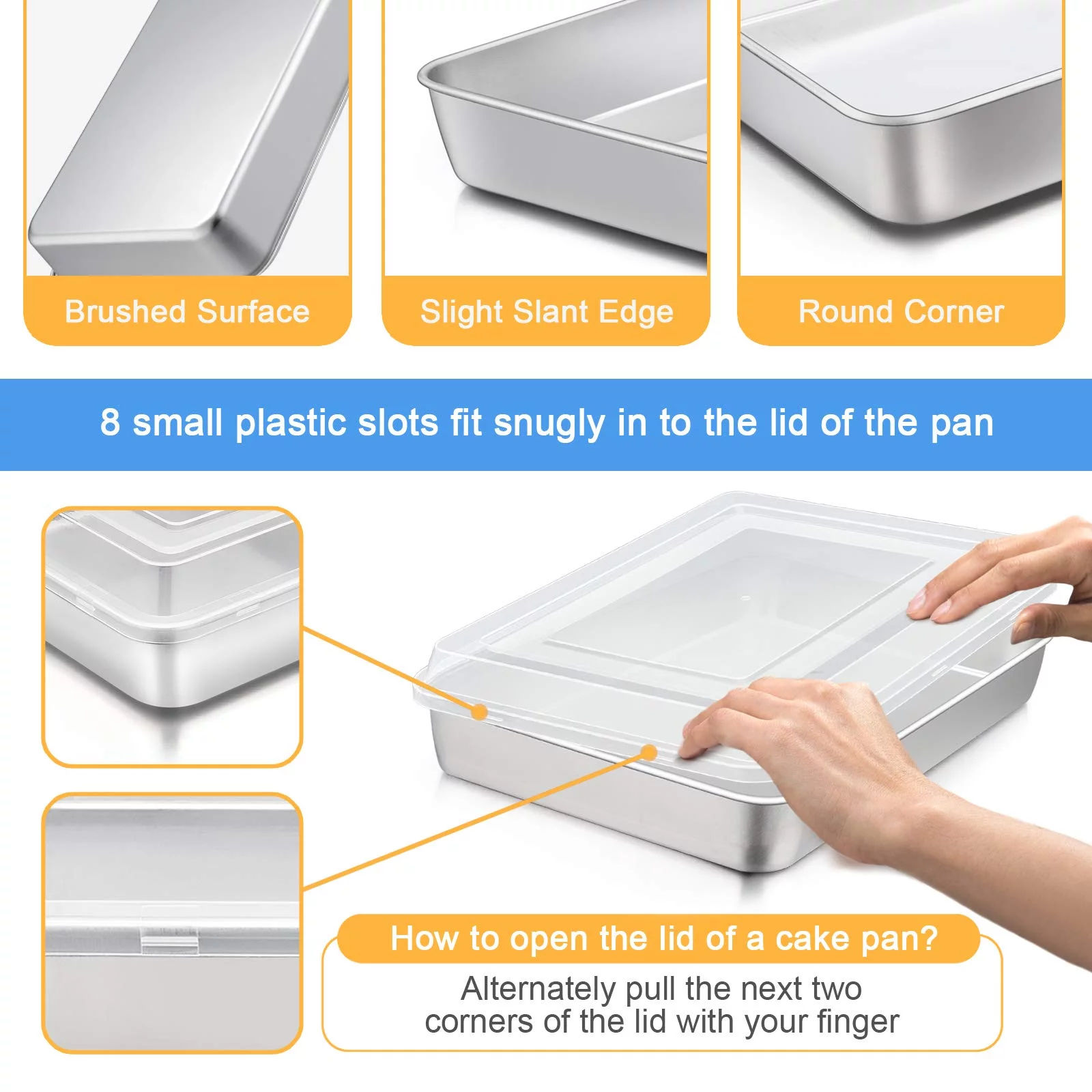 Brushed Surface

Slight Slant Edge

Round Corner

8 small plastic slots fit snugly in to the lid of the pan

How to open the lid of a cake pan?

Alternately pull the next two corners of the lid with your finger