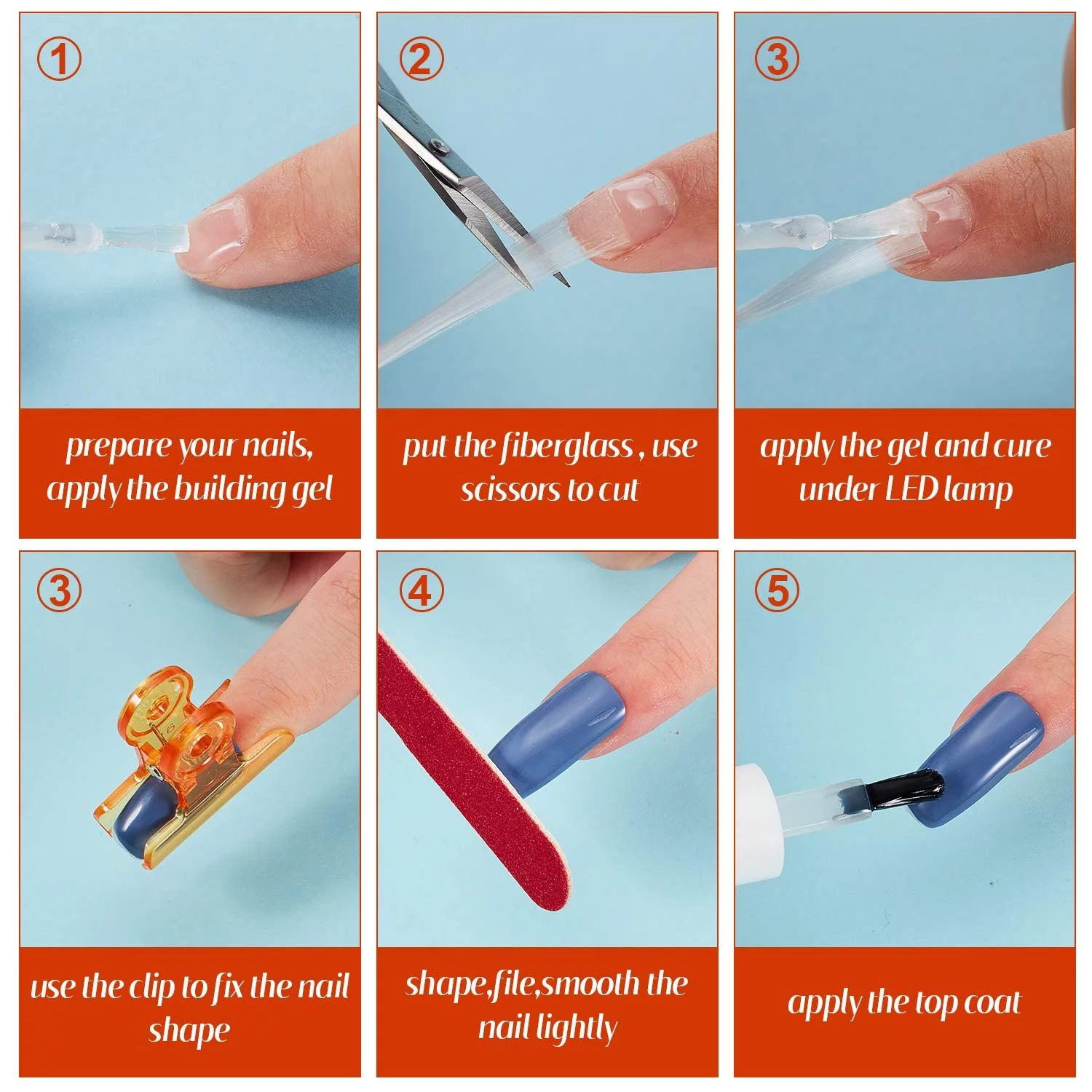 ①

prepare your nails, apply the building gel

②

put the fiberglass , use scissors to cut

③

apply the gel and cure under LED lamp

③

use the clip to fix the nail shape

④

shape,file,smooth the nail lightly

⑤

apply the top coat