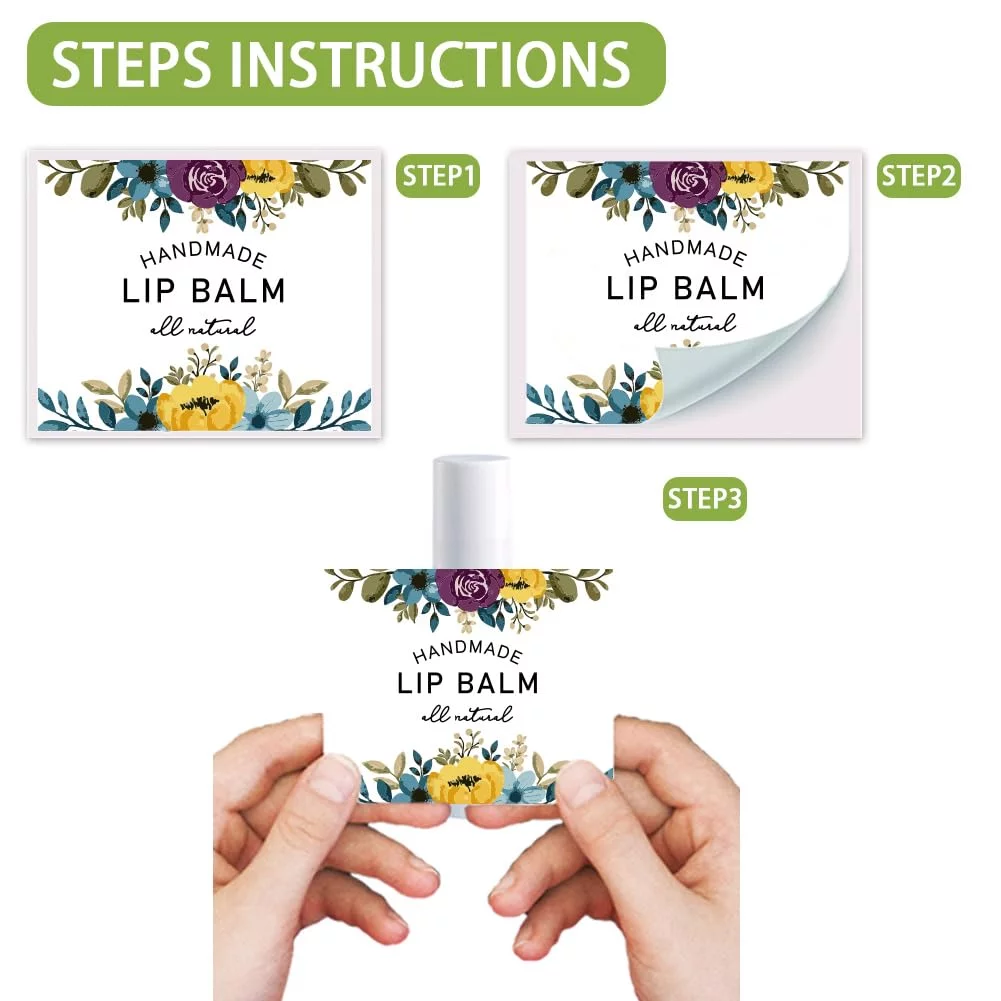 STEPS INSTRUCTIONS

HANDMADE
LIP BALM
all natural

STEP1

HANDMADE
LIP BALM
all natural

STEP2

STEP3

HANDMADE
LIP BALM
all natural