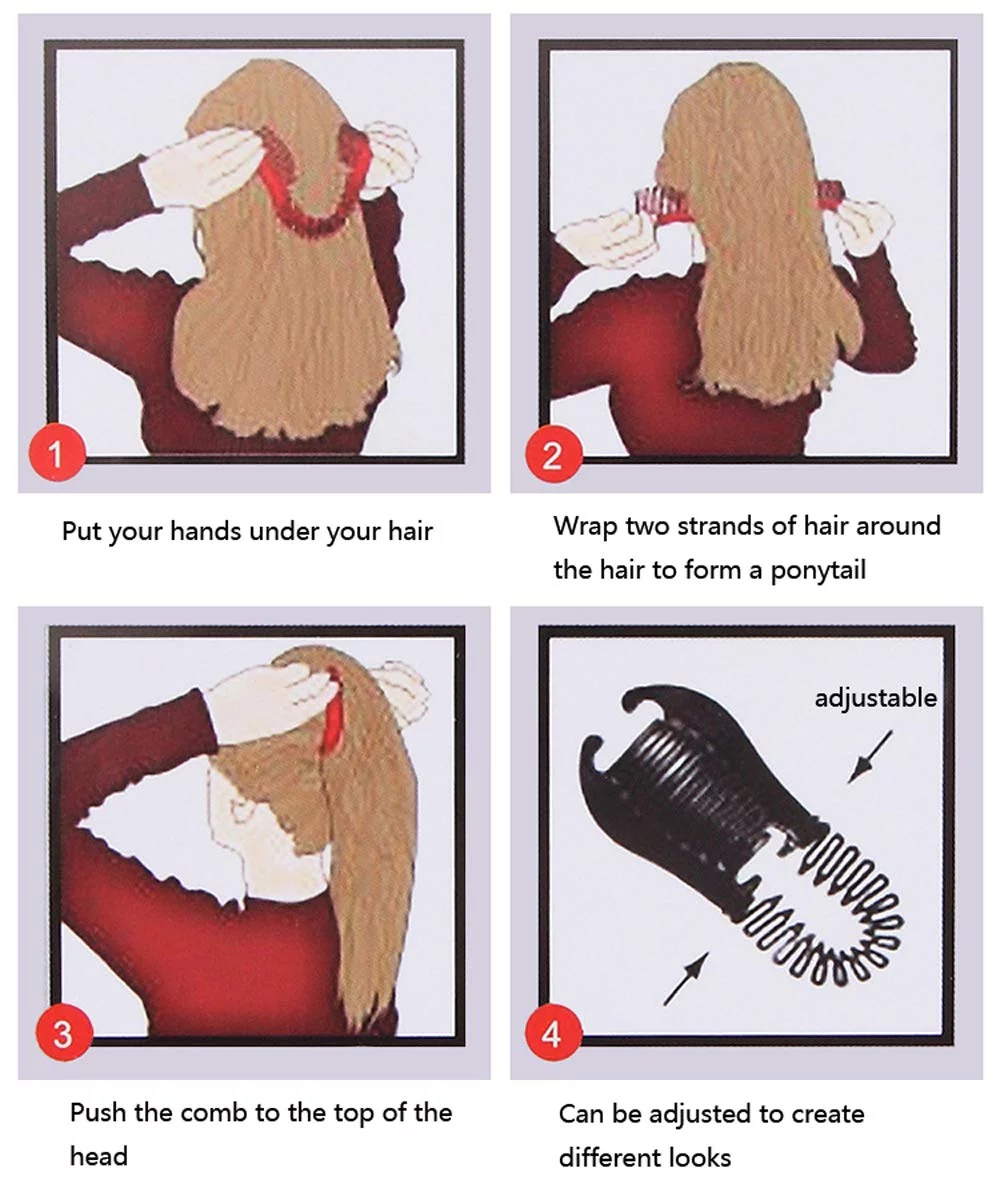 1

Put your hands under your hair

2

Wrap two strands of hair around the hair to form a ponytail

3

Push the comb to the top of the head

adjustable

4

Can be adjusted to create different looks