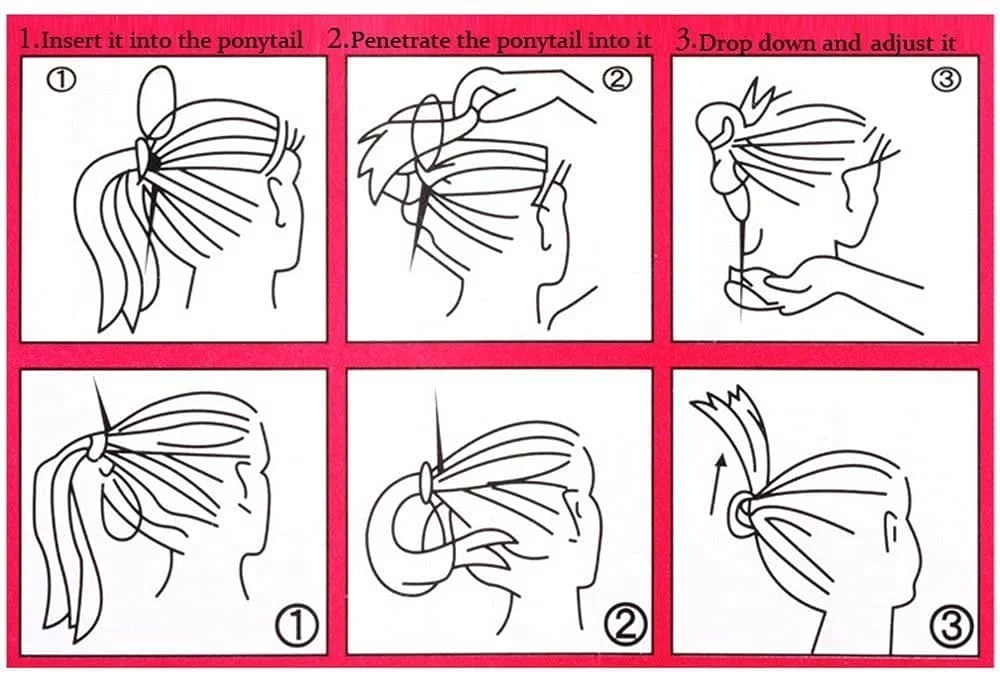 1.Insert it into the ponytail 2.Penetrate the ponytail into it 3.Drop down and adjust it

①

②

③

①

②

③