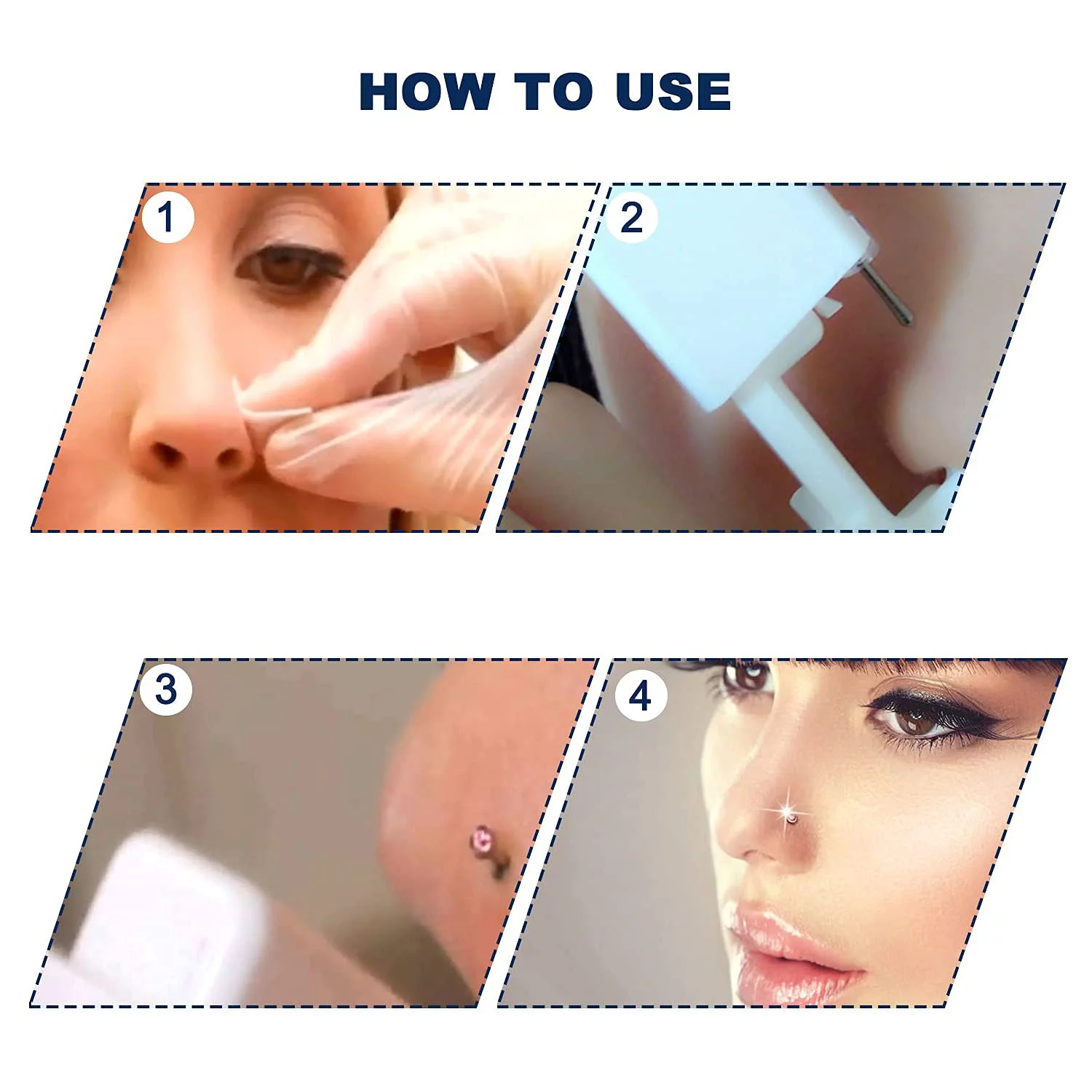 HOW TO USE

1

2

3

4