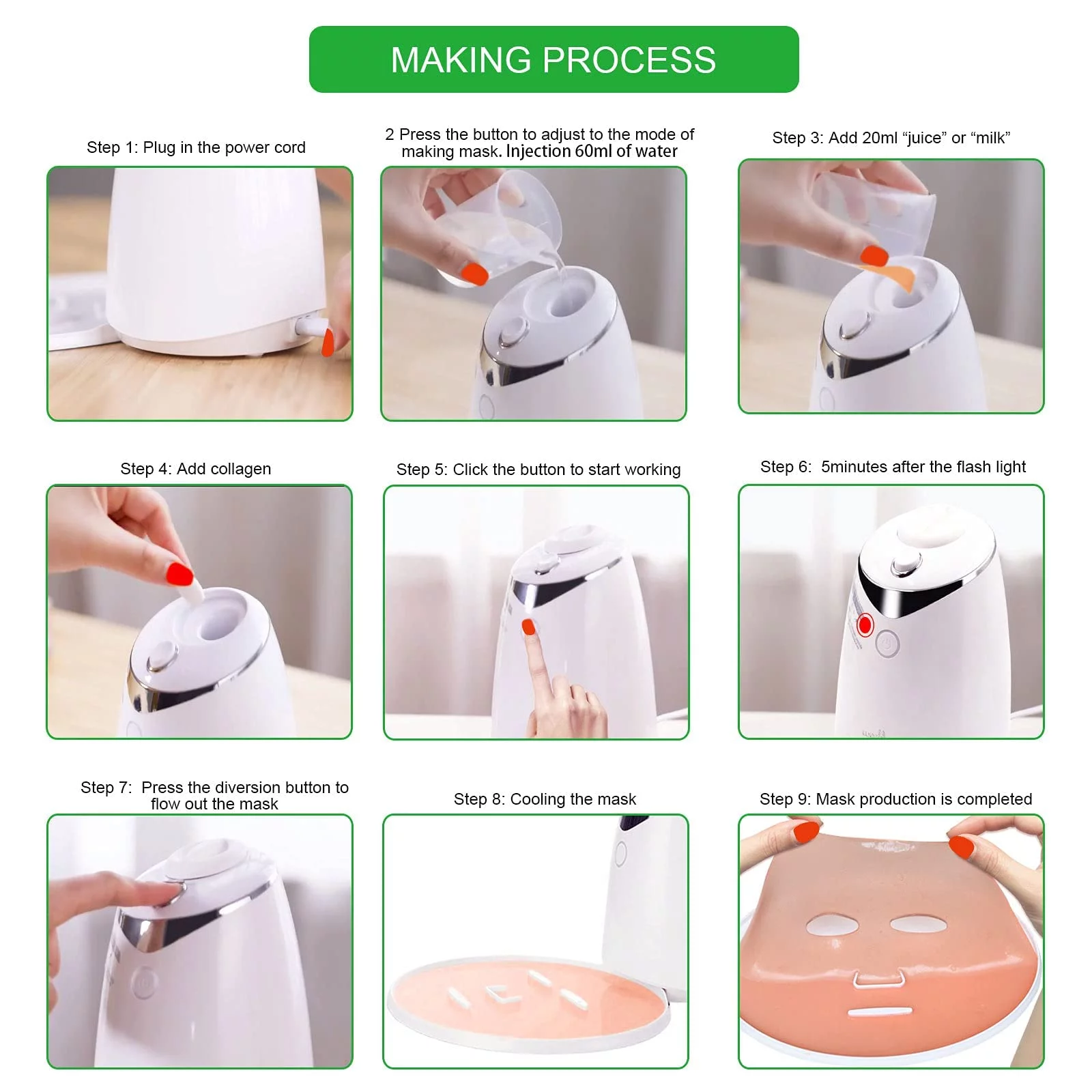 MAKING PROCESS

Step 1: Plug in the power cord

2 Press the button to adjust to the mode of making mask. Injection 60ml of water

Step 3: Add 20ml “juice” or “milk”

Step 4: Add collagen

Step 5: Click the button to start working

Step 6: 5minutes after the flash light

Step 7: Press the diversion button to flow out the mask

Step 8: Cooling the mask

Step 9: Mask production is completed