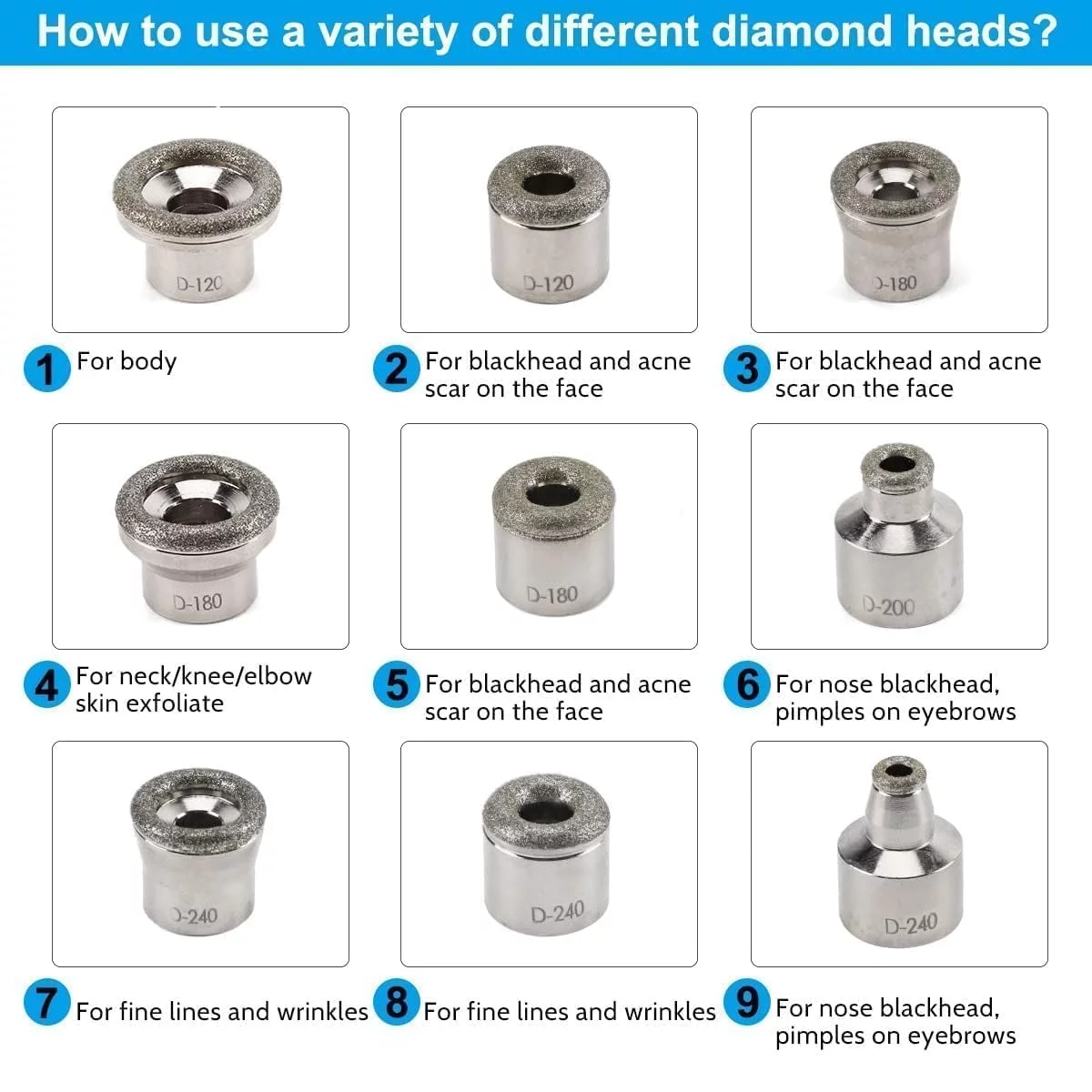 How to use a variety of different diamond heads?

D-120

1 For body

D-120

2 For blackhead and acne scar on the face

D-180

3 For blackhead and acne scar on the face

D-180

4 For neck/knee/elbow skin exfoliate

D-180

5 For blackhead and acne scar on the face

D-200

6 For nose blackhead, pimples on eyebrows

D-240

7 For fine lines and wrinkles

D-240

8 For fine lines and wrinkles

D-240

9 For nose blackhead, pimples on eyebrows