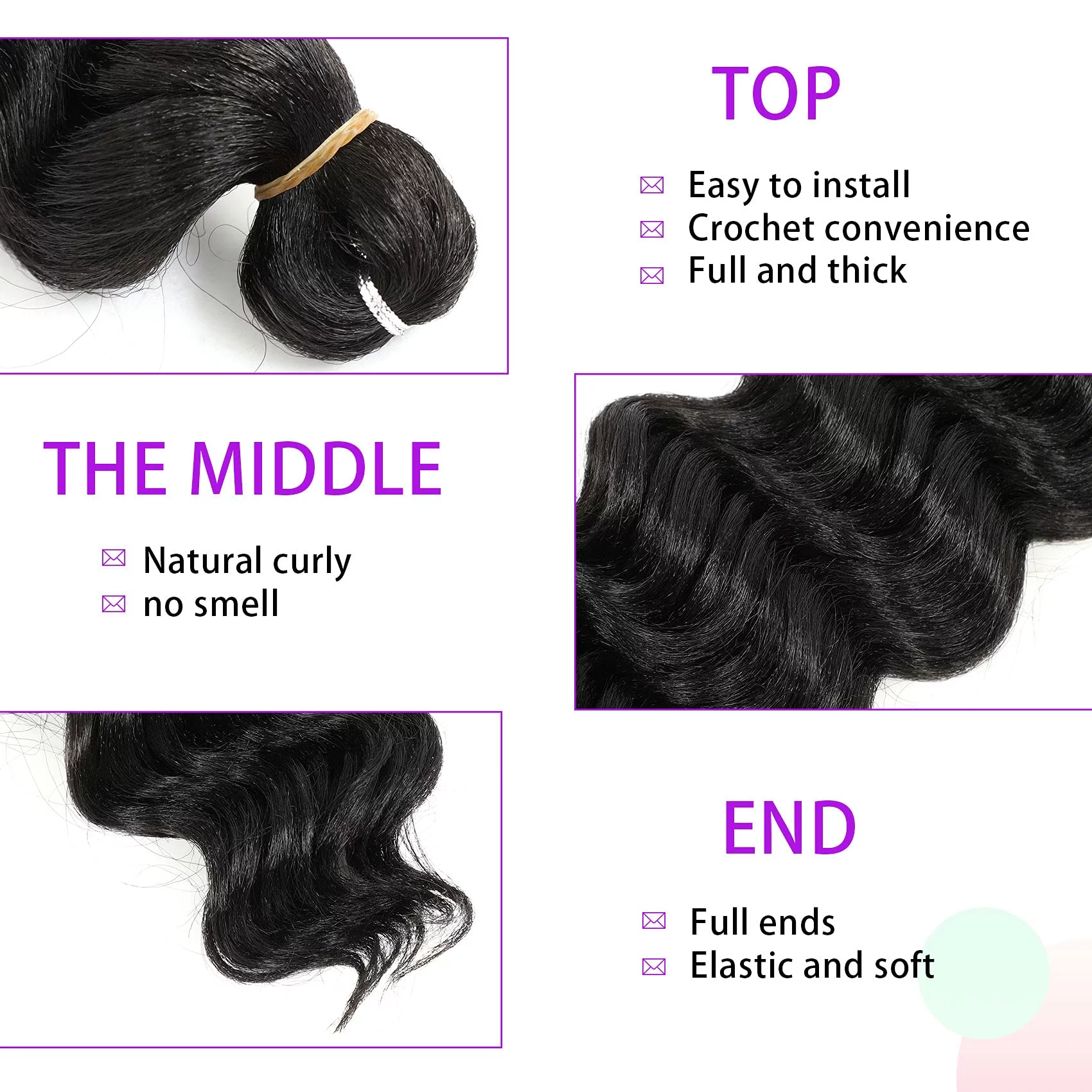 TOP

Easy to install
Crochet convenience
Full and thick

THE MIDDLE

Natural curly
no smell

END

Full ends
Elastic and soft