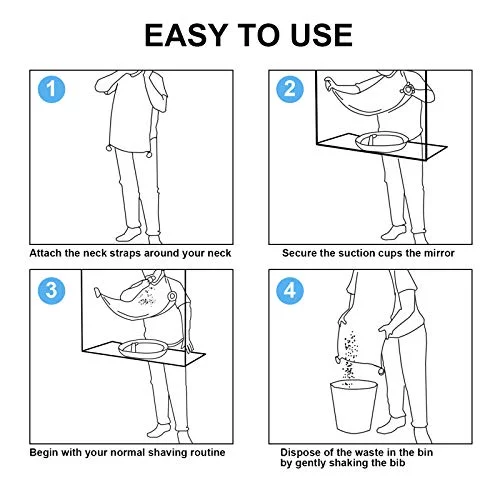 EASY TO USE

1

Attach the neck straps around your neck

2

Secure the suction cups the mirror

3

Begin with your normal shaving routine

4

Dispose of the waste in the bin by gently shaking the bib