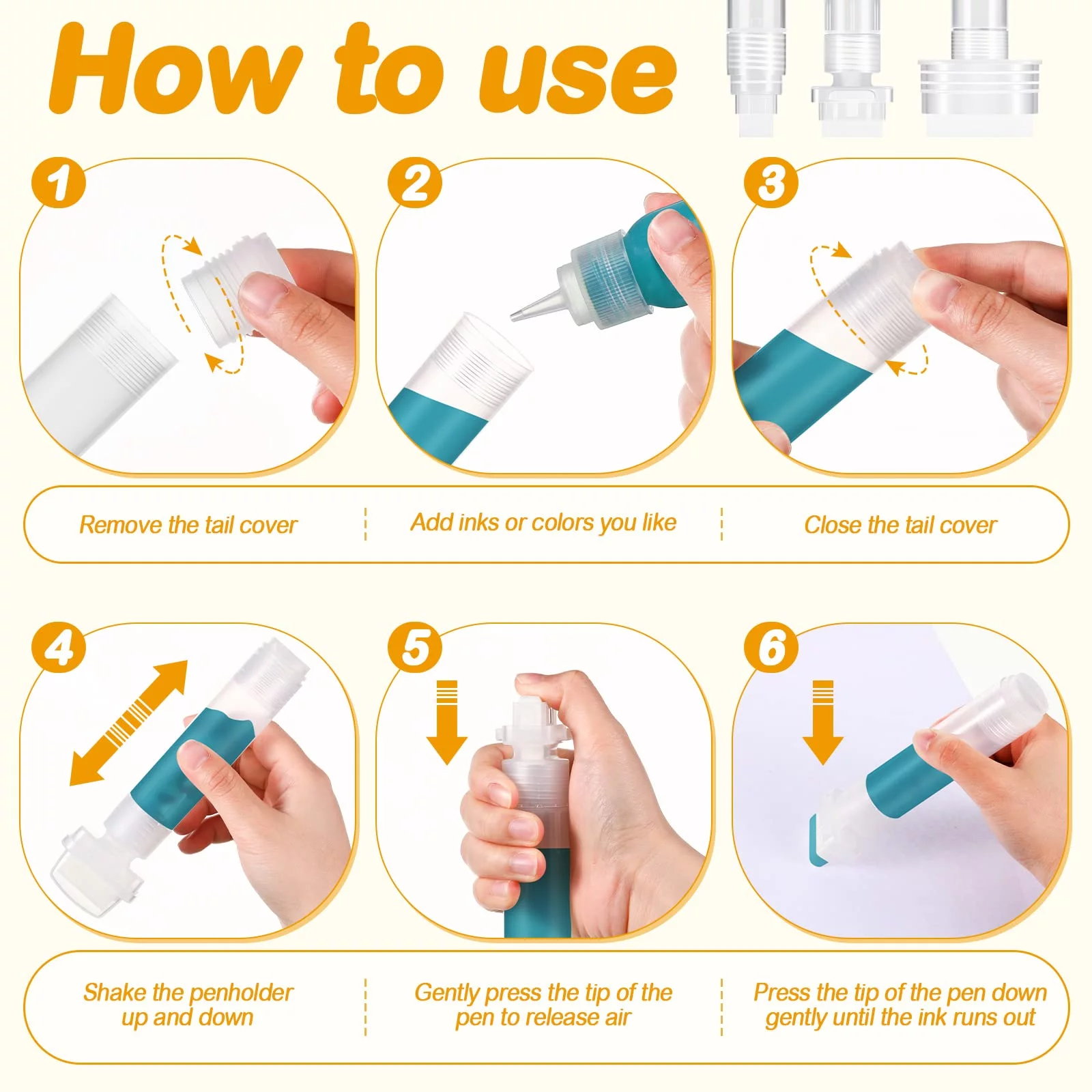 How to use

1

2

3

Remove the tail cover

Add inks or colors you like

Close the tail cover

4

5

6

Shake the penholder up and down

Gently press the tip of the pen to release air

Press the tip of the pen down gently until the ink runs out