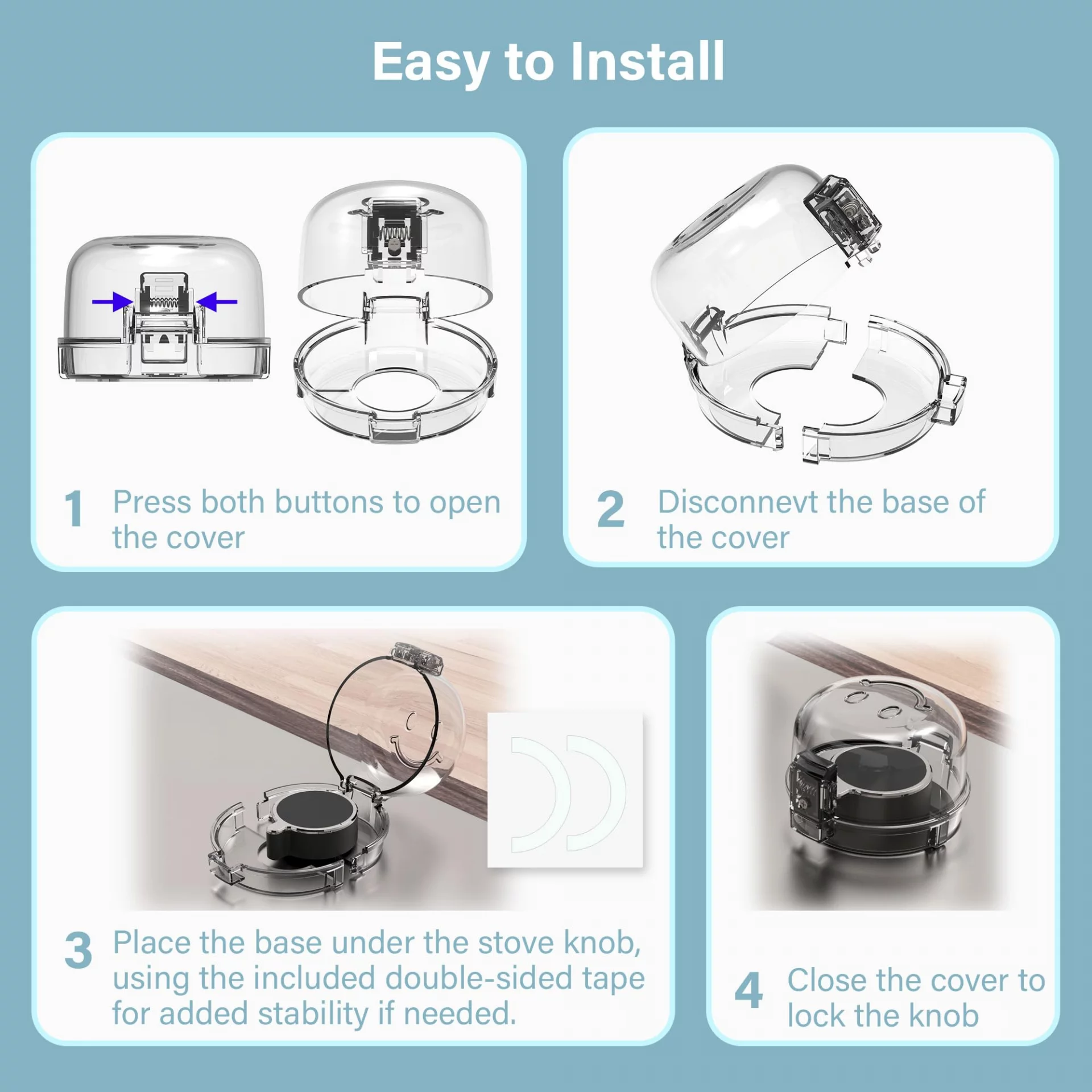 Easy to Install

1 Press both buttons to open the cover

2 Disconnevt the base of the cover

3 Place the base under the stove knob, using the included double-sided tape for added stability if needed.

4 Close the cover to lock the knob