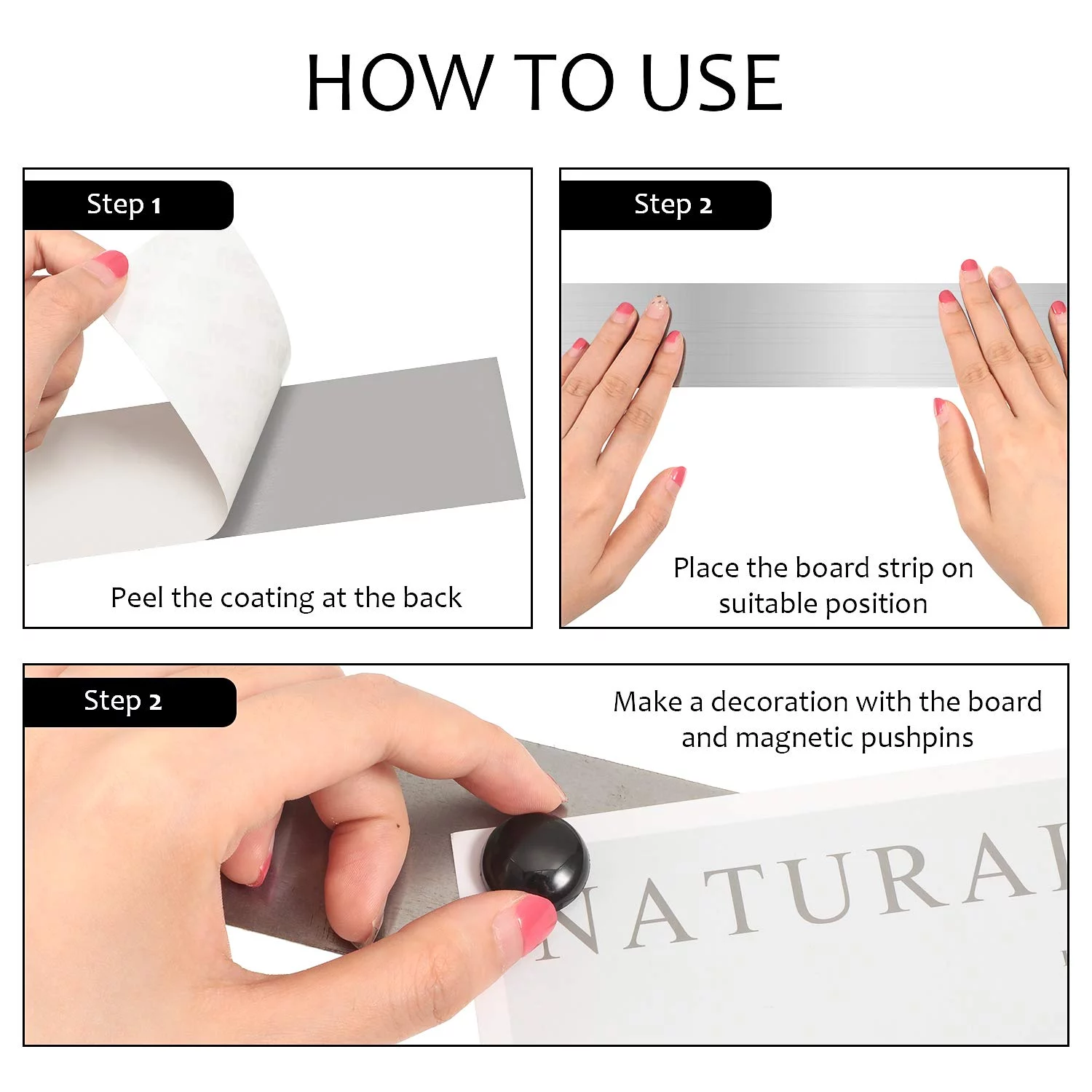 HOW TO USE

Step 1

Peel the coating at the back

Step 2

Place the board strip on suitable position

Step 2

Make a decoration with the board and magnetic pushpins

NATURAL