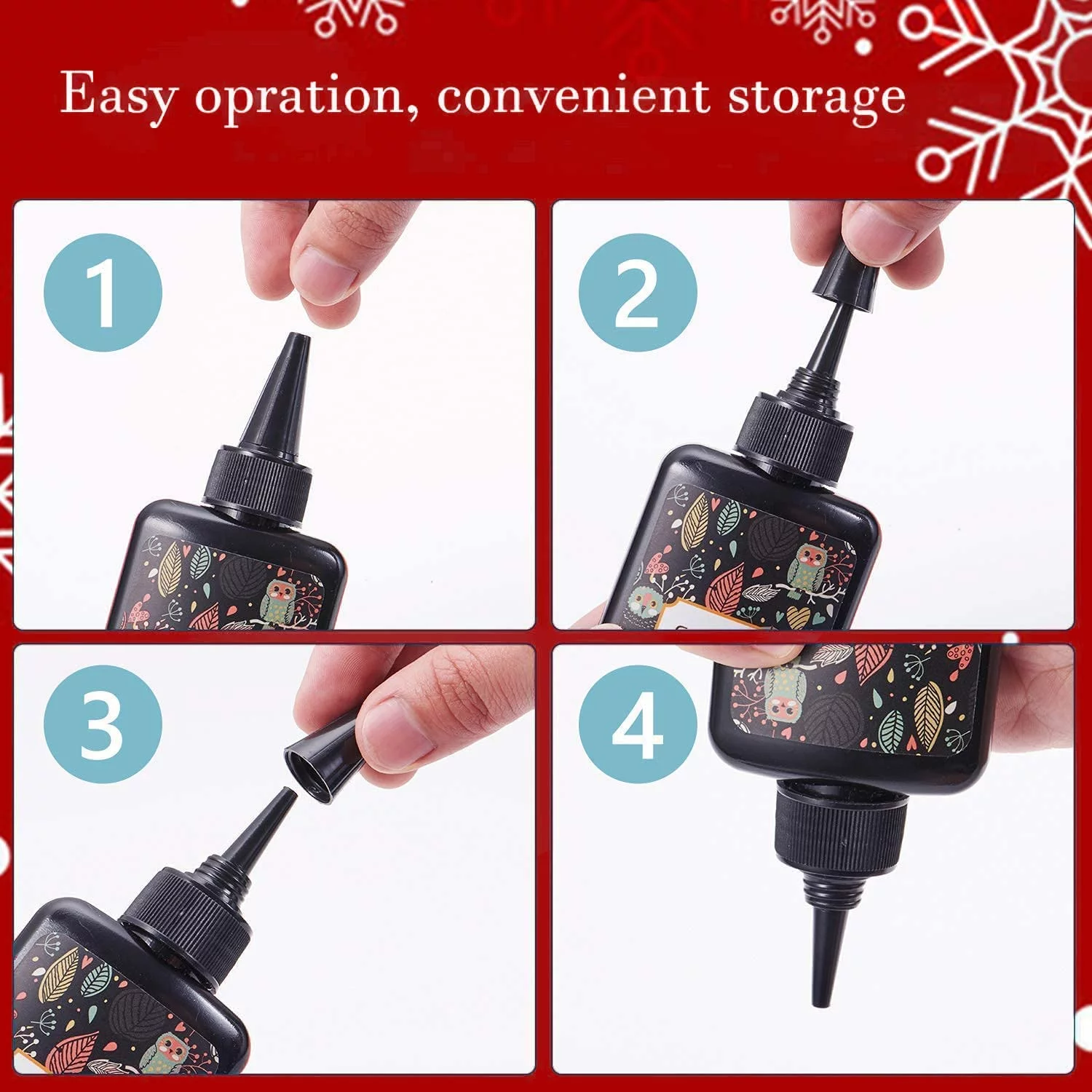 Easy opration, convenient storage

1

2

3

4