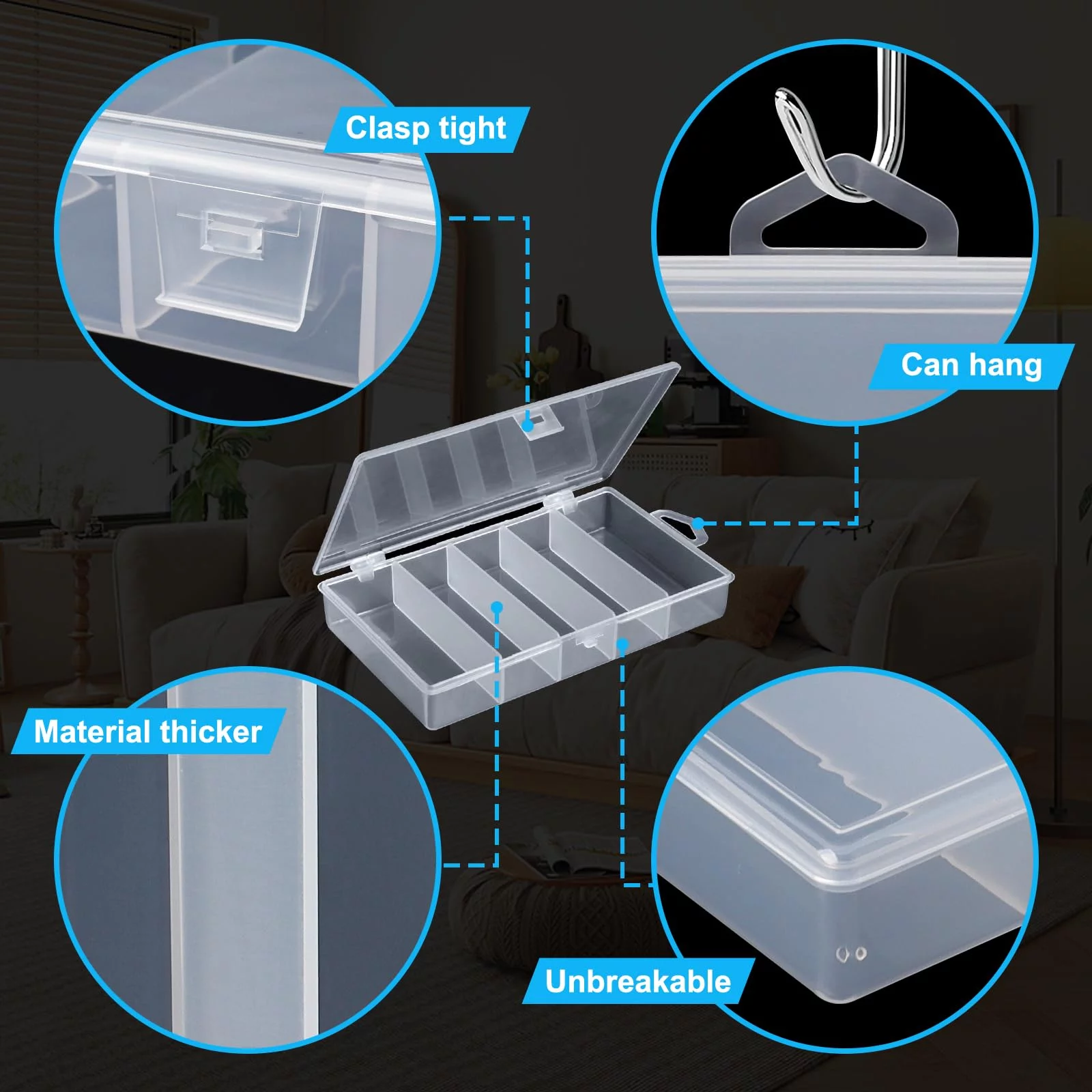 Clasp tight

Can hang

Material thicker

Unbreakable