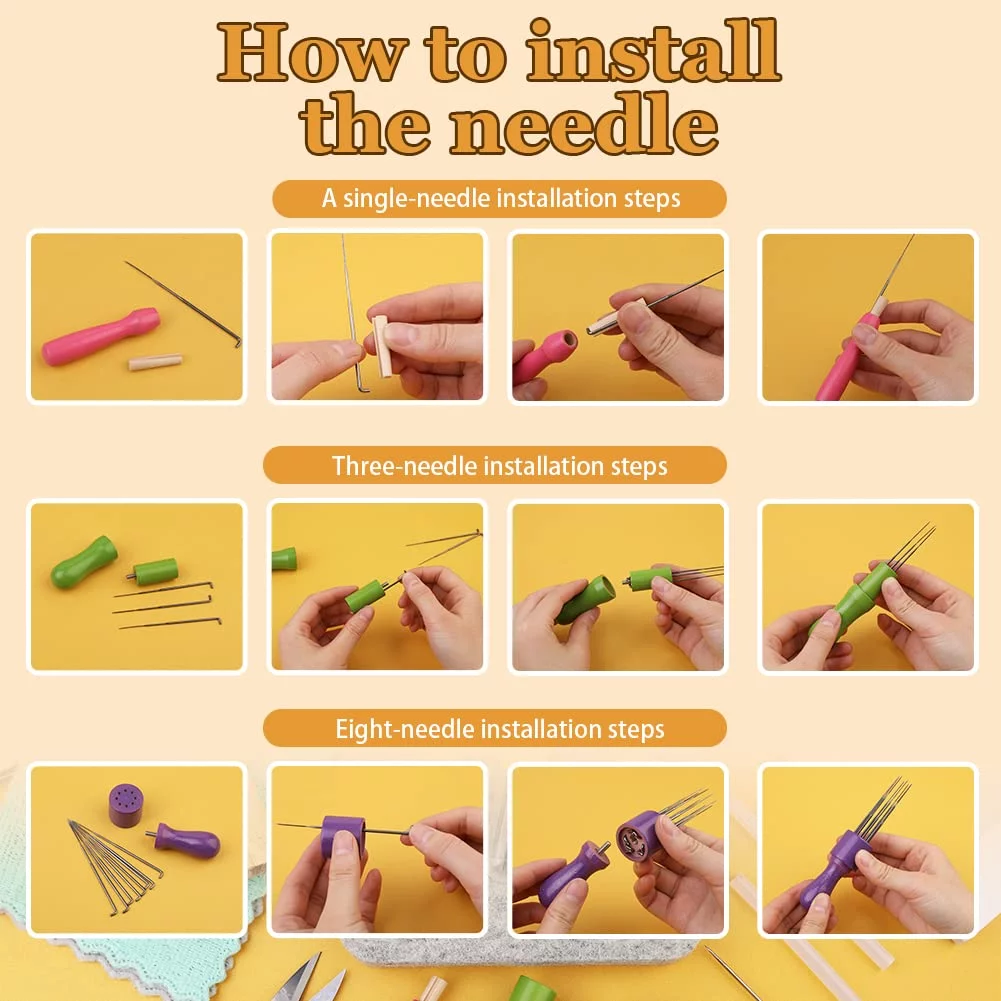 How to install the needle

A single-needle installation steps

Three-needle installation steps

Eight-needle installation steps