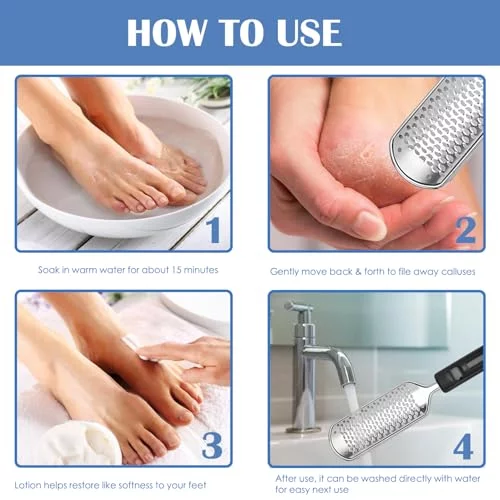 HOW TO USE

1

Soak in warm water for about 15 minutes

2

Gently move back & forth to file away calluses

3

Lotion helps restore like softness to your feet

4

After use, it can be washed directly with water for easy next use