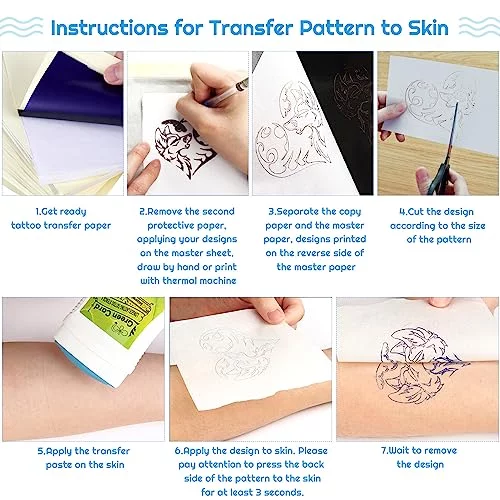 Instructions for Transfer Pattern to Skin

1.Get ready tattoo transfer paper

2.Remove the second protective paper, applying your designs on the master sheet, draw by hand or print with thermal machine

3.Separate the copy paper and the master paper, designs printed on the reverse side of the master paper

4.Cut the design according to the size of the pattern

Green Card

5.Apply the transfer paste on the skin

6.Apply the design to skin. Please pay attention to press the back side of the pattern to the skin for at least 3 seconds.

7.Wait to remove the design