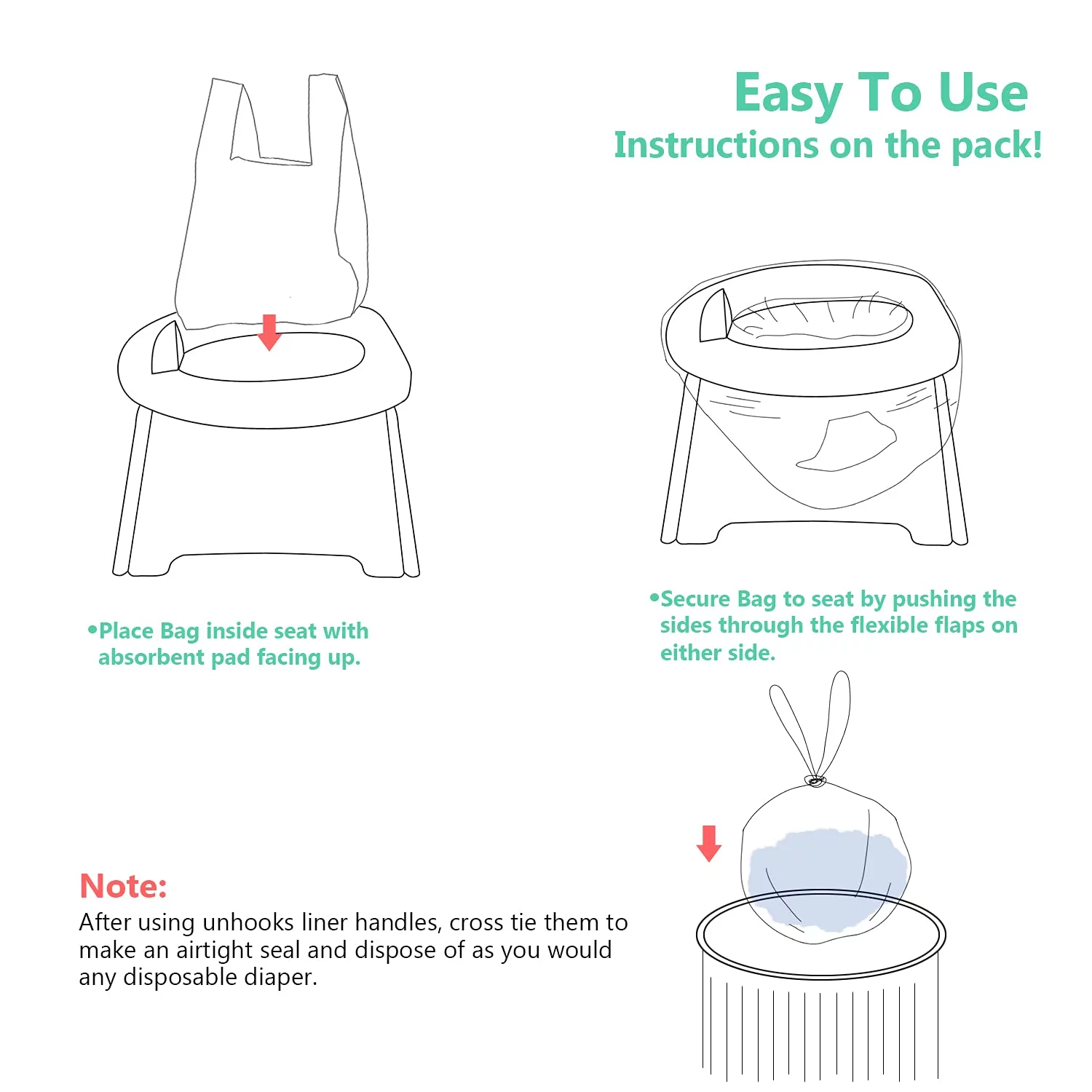 Easy To Use
Instructions on the pack!

•Place Bag inside seat with absorbent pad facing up.

•Secure Bag to seat by pushing the sides through the flexible flaps on either side.

Note:
After using unhooks liner handles, cross tie them to make an airtight seal and dispose of as you would any disposable diaper.