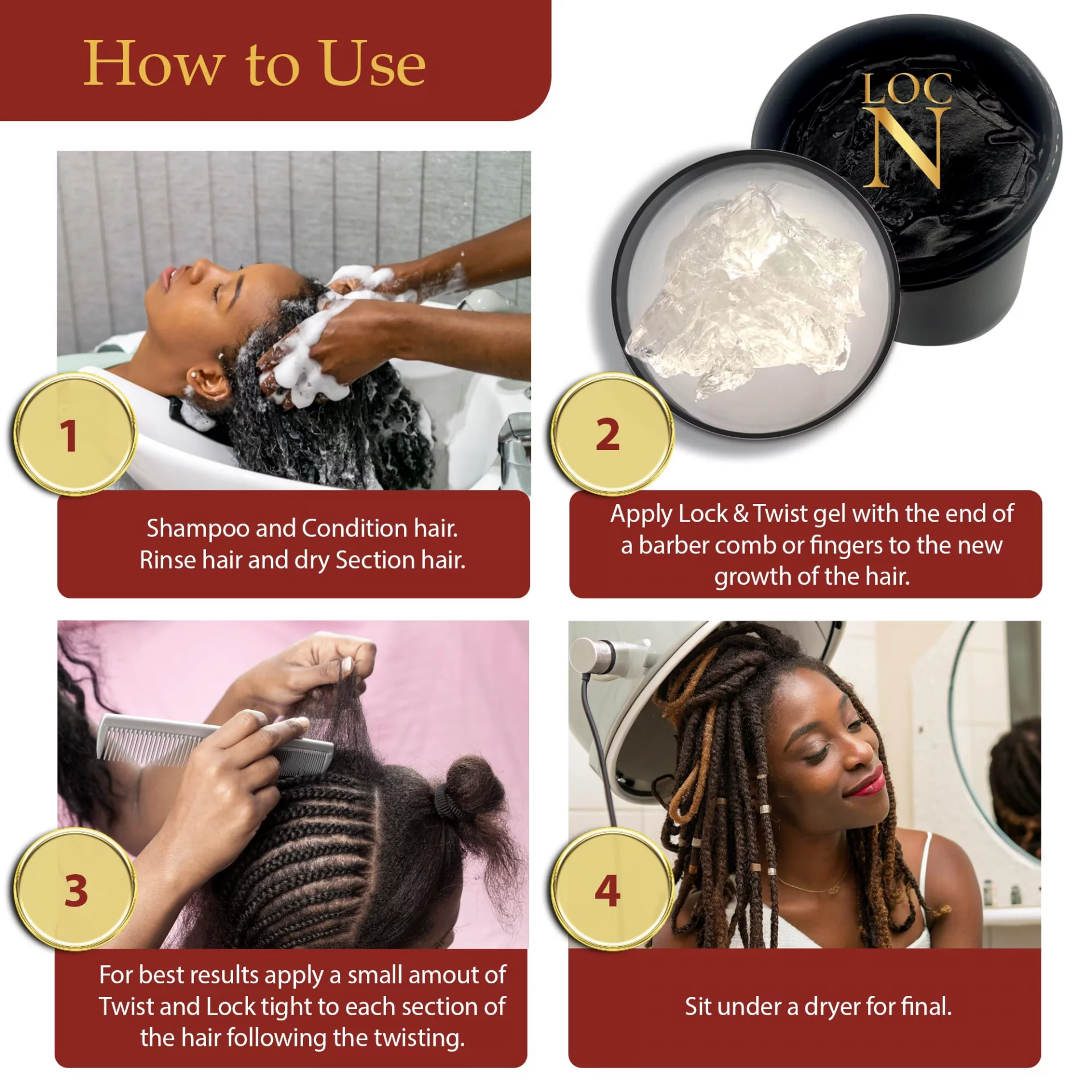 How to Use

LOC N

1

Shampoo and Condition hair. Rinse hair and dry Section hair.

2

Apply Lock & Twist gel with the end of a barber comb or fingers to the new growth of the hair.

3

For best results apply a small amout of Twist and Lock tight to each section of the hair following the twisting.

4

Sit under a dryer for final.