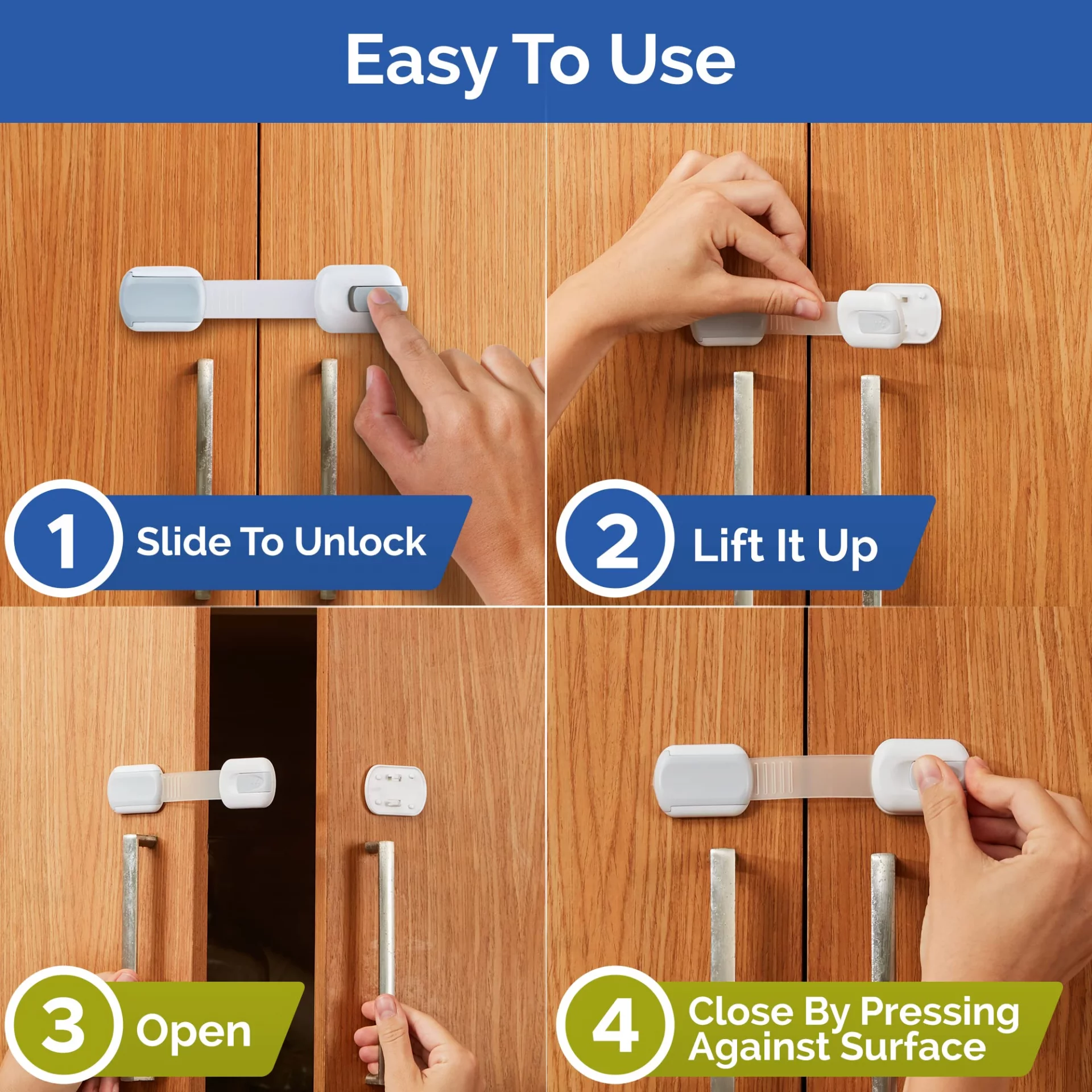 Easy To Use

1 Slide To Unlock

2 Lift It Up

3 Open

4 Close By Pressing Against Surface