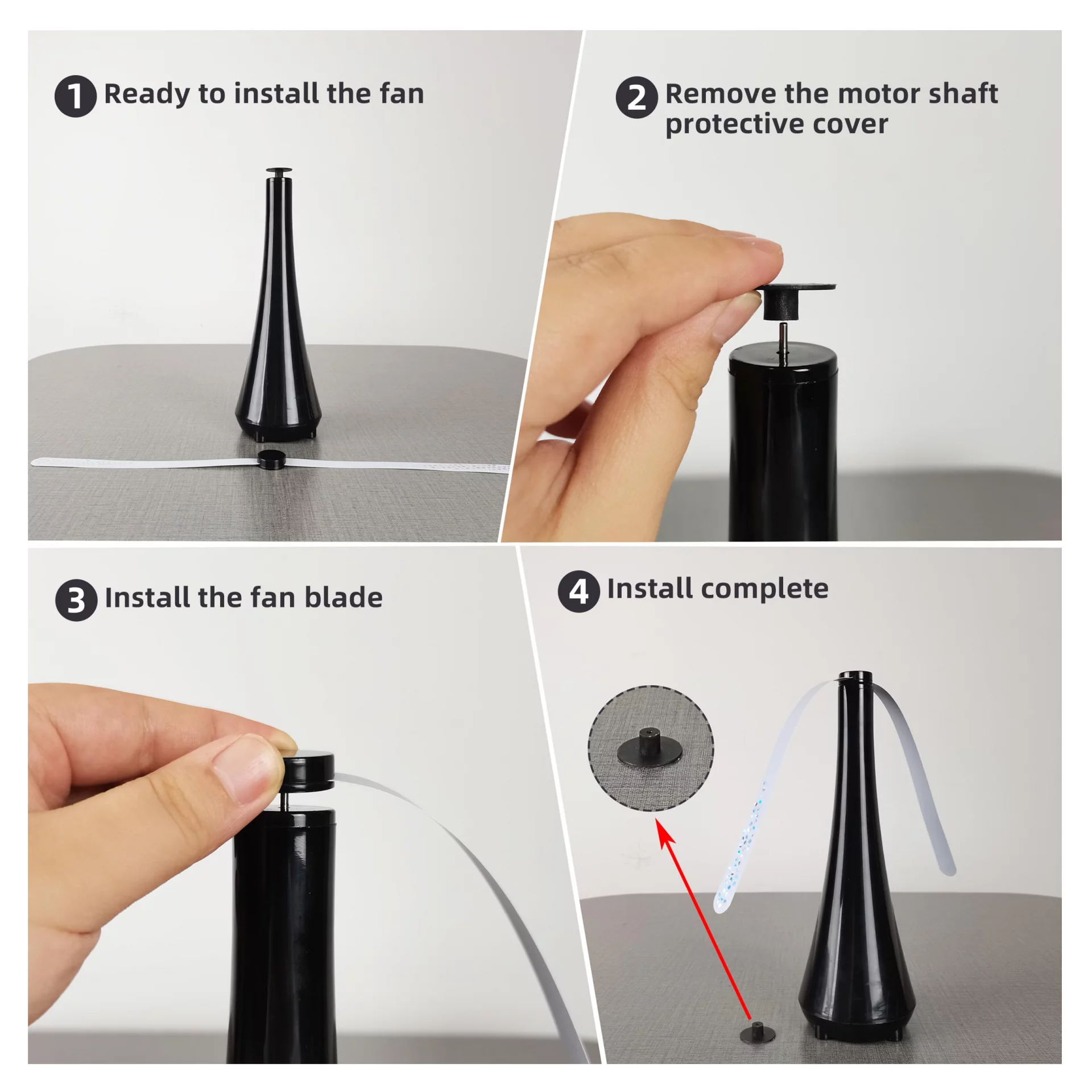 1 Ready to install the fan

2 Remove the motor shaft protective cover

3 Install the fan blade

4 Install complete